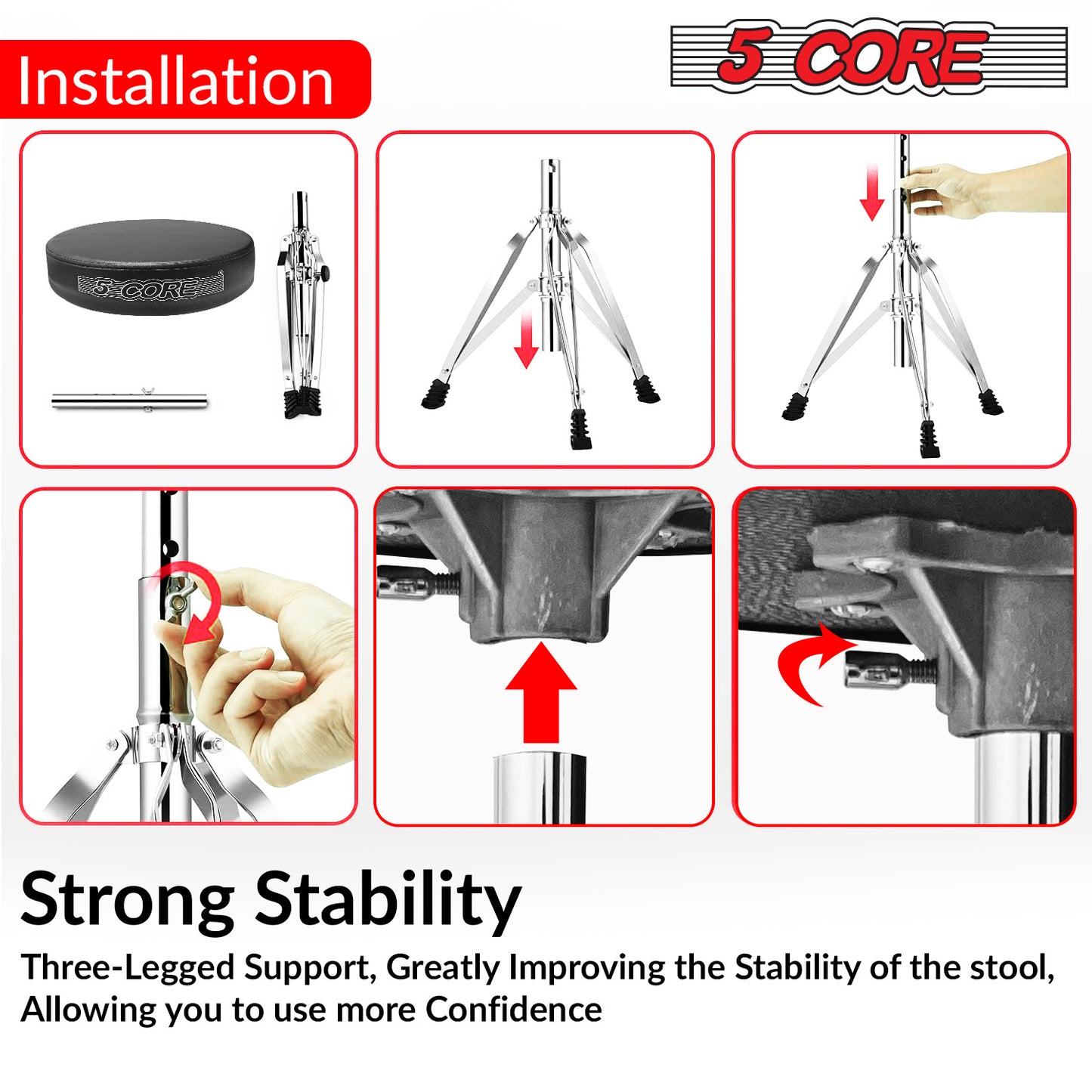 Installation

5 CORE

5 CORE

Strong Stability

Three-Legged Support, Greatly Improving the Stability of the stool, Allowing you to use more Confidence