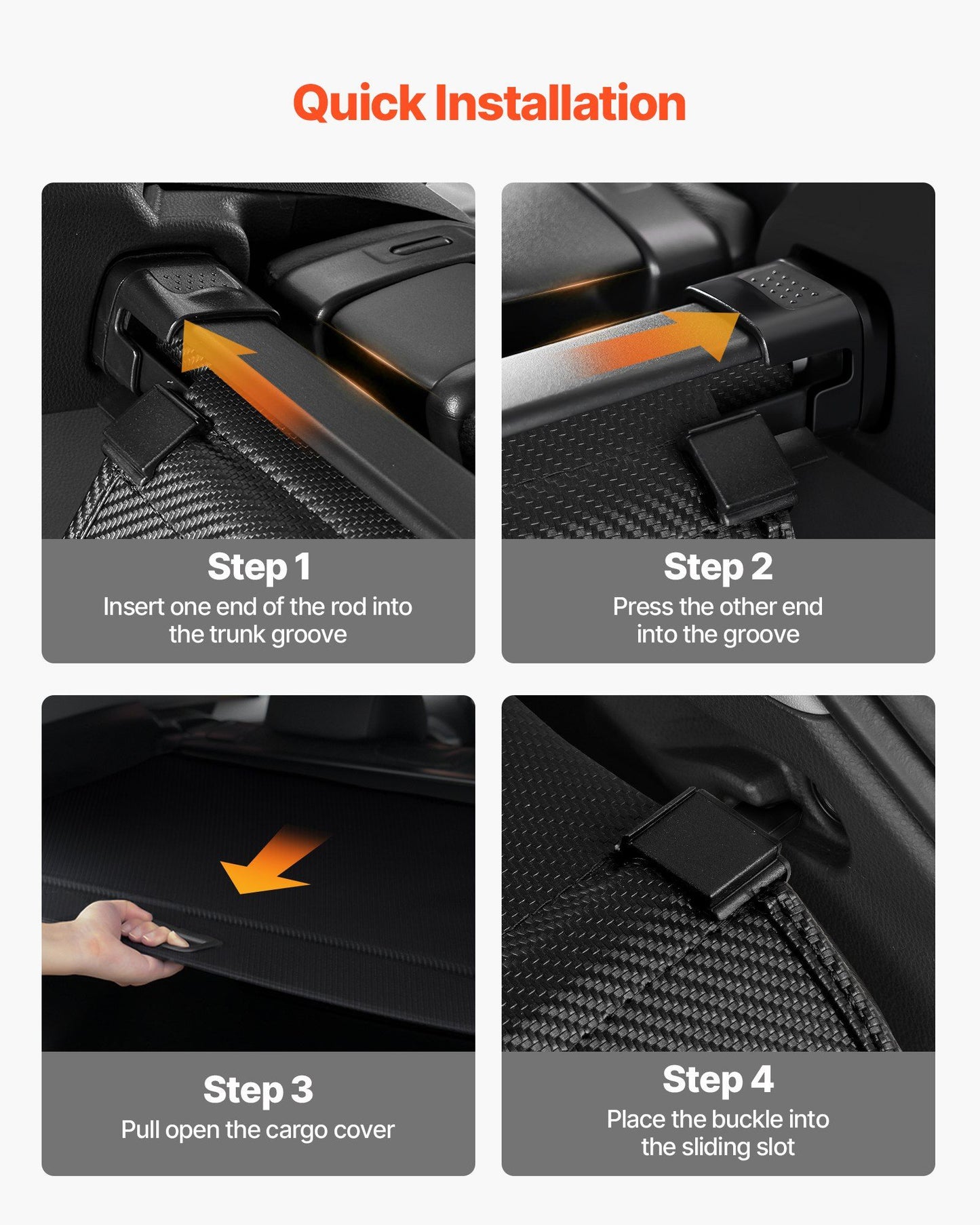 Quick Installation

Step 1
Insert one end of the rod into the trunk groove

Step 2
Press the other end into the groove

Step 3
Pull open the cargo cover

Step 4
Place the buckle into the sliding slot