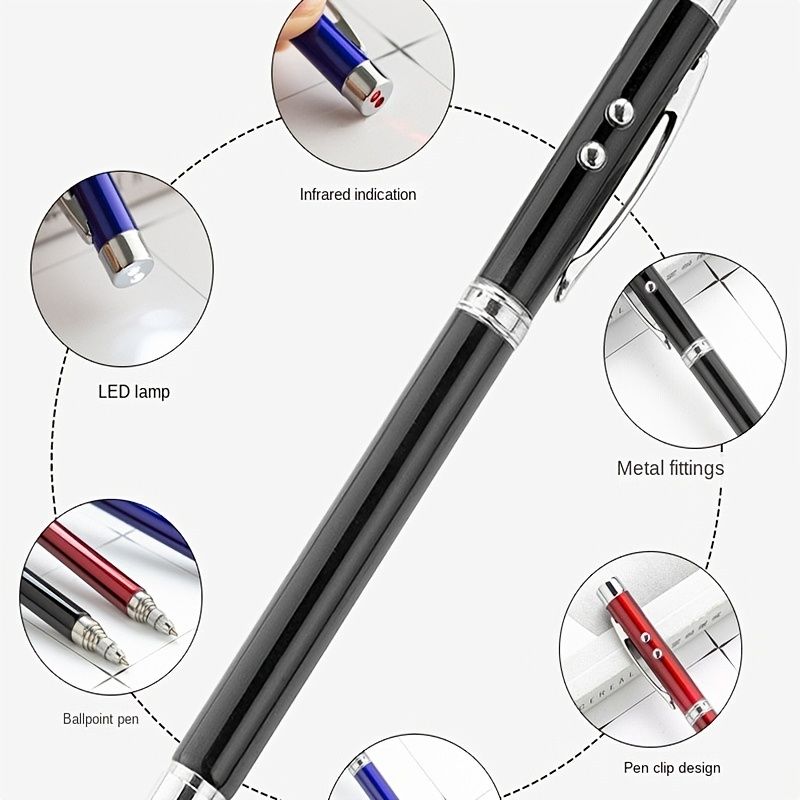 Infrared indication

LED lamp

Metal fittings

Ballpoint pen

Pen clip design