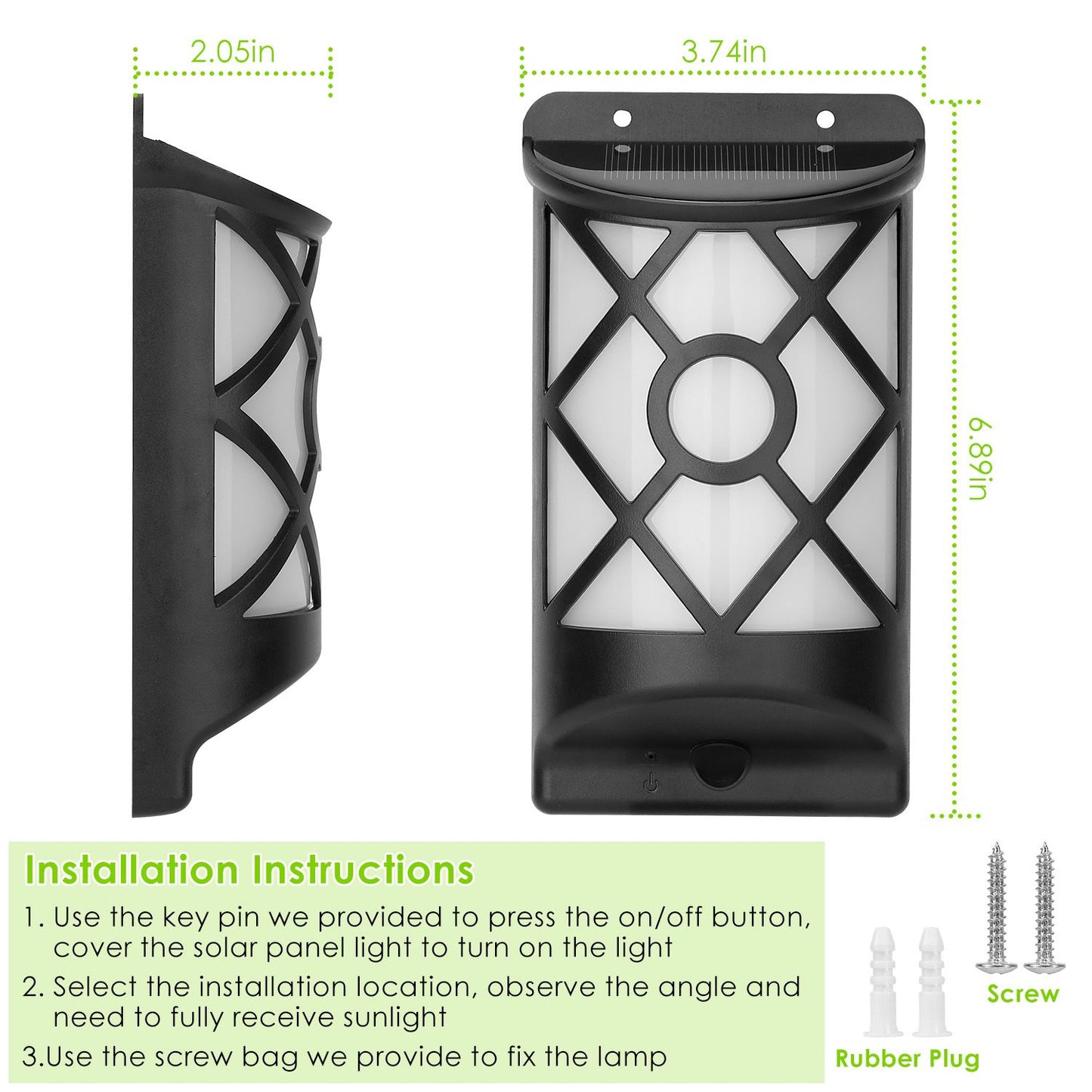 2.05in

3.74in

6.89in

Installation Instructions

1. Use the key pin we provided to press the on/off button, cover the solar panel light to turn on the light

2. Select the installation location, observe the angle and need to fully receive sunlight

3.Use the screw bag we provide to fix the lamp

Screw

Rubber Plug