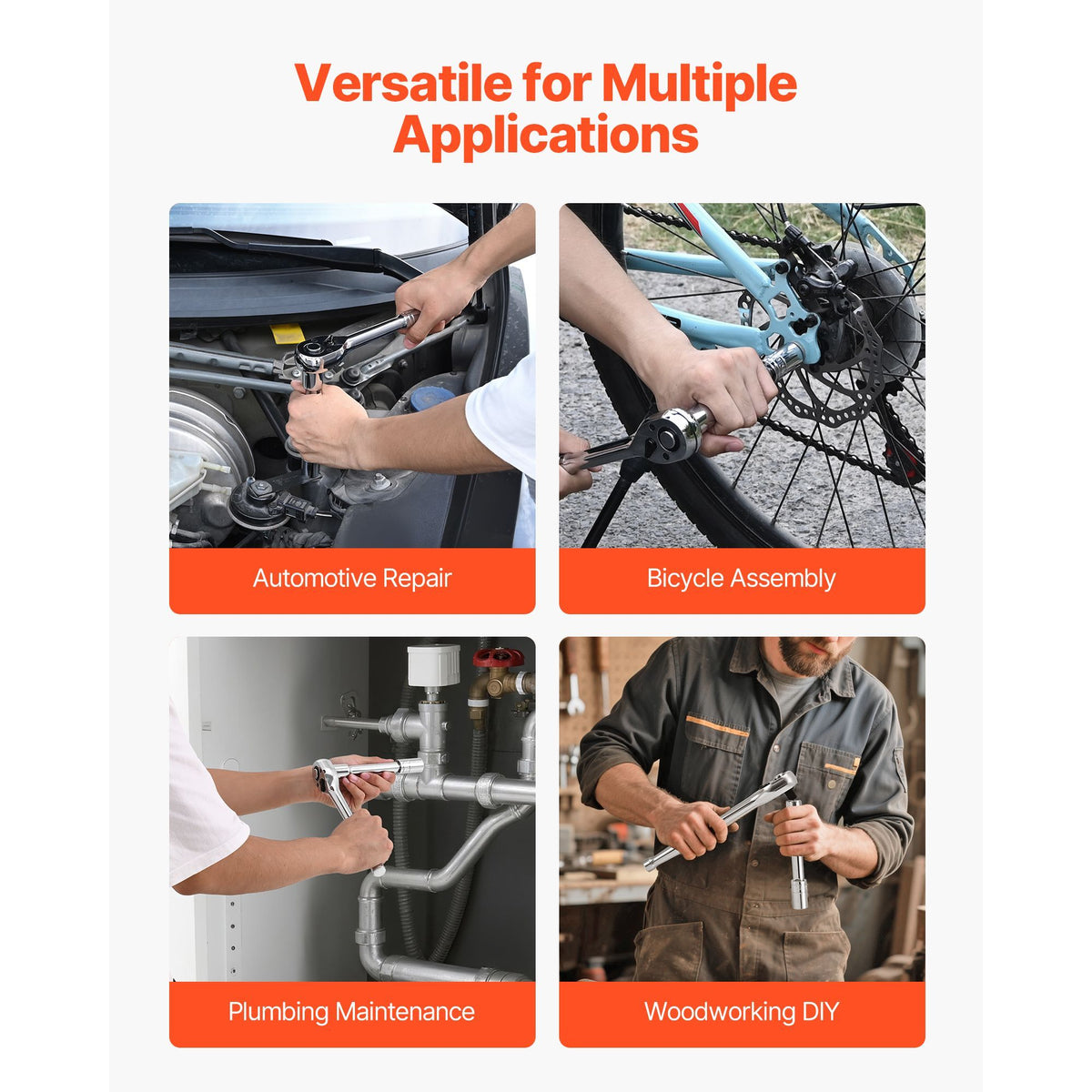 Versatile for Multiple Applications

Automotive Repair

Bicycle Assembly

Plumbing Maintenance

Woodworking DIY