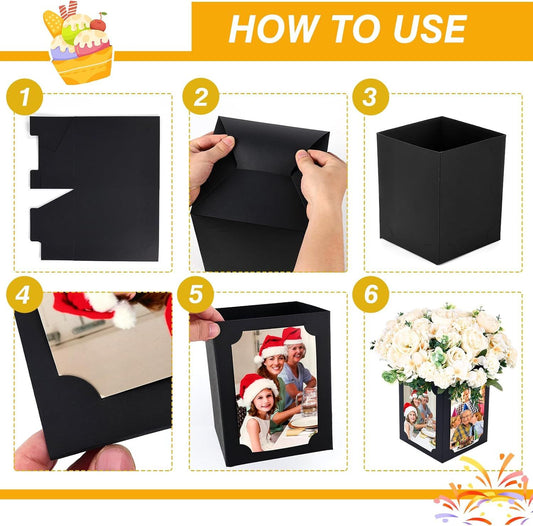 HOW TO USE

1

2

3

4

5

6