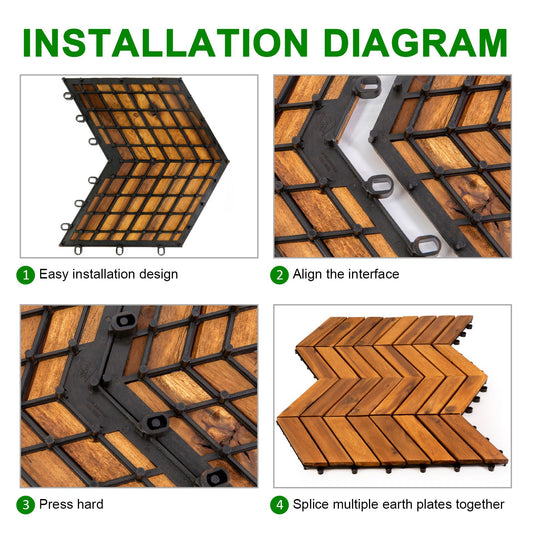 INSTALLATION DIAGRAM

1 Easy installation design

2 Align the interface

3 Press hard

4 Splice multiple earth plates together