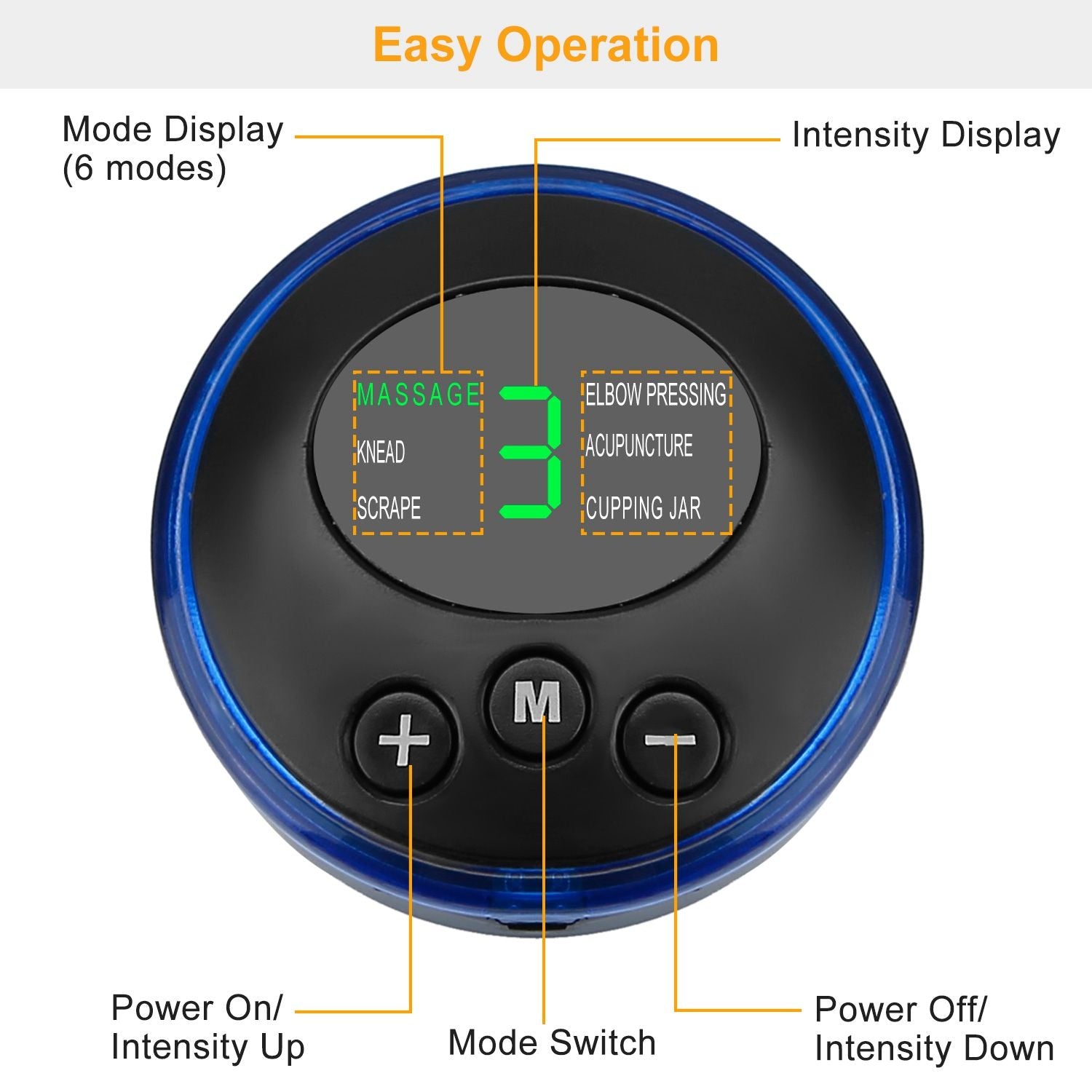 Easy Operation

Mode Display
(6 modes)

Intensity Display

MASSAGE
KNEAD
SCRAPE

3

ELBOW PRESSING
ACUPUNCTURE
CUPPING JAR

+
M
−

Power On/
Intensity Up

Mode Switch

Power Off/
Intensity Down