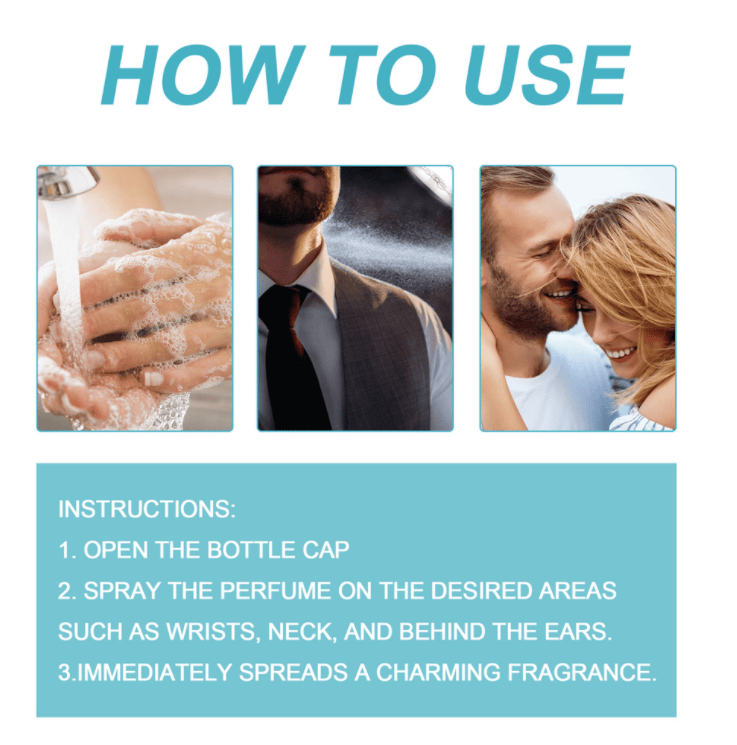 HOW TO USE

INSTRUCTIONS:
1. OPEN THE BOTTLE CAP
2. SPRAY THE PERFUME ON THE DESIRED AREAS SUCH AS WRISTS, NECK, AND BEHIND THE EARS.
3.IMMEDIATELY SPREADS A CHARMING FRAGRANCE.