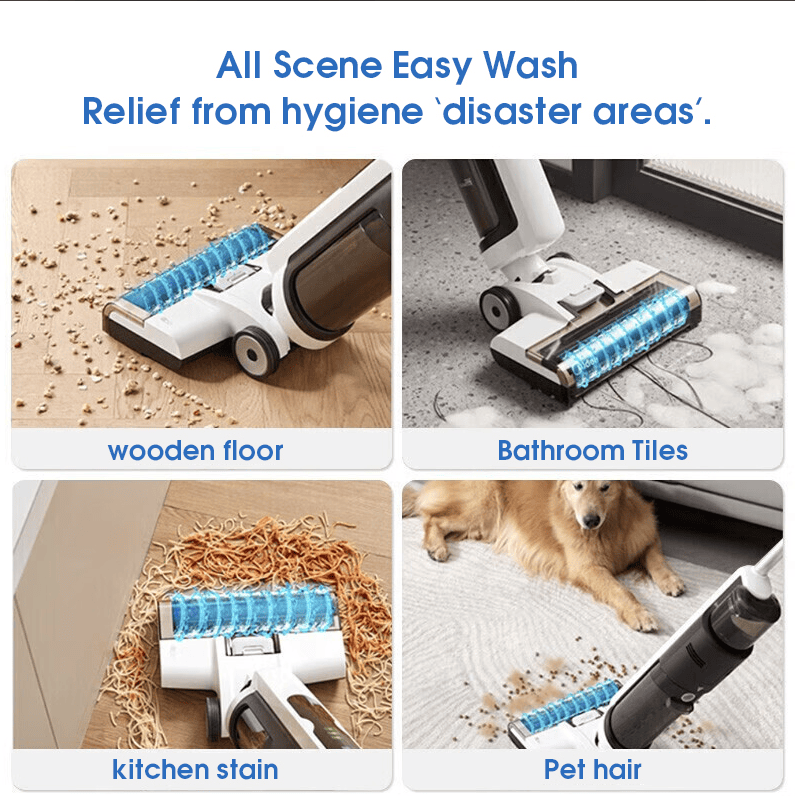 All Scene Easy Wash
Relief from hygiene `disaster areas´.

wooden floor

Bathroom Tiles

kitchen stain

Pet hair