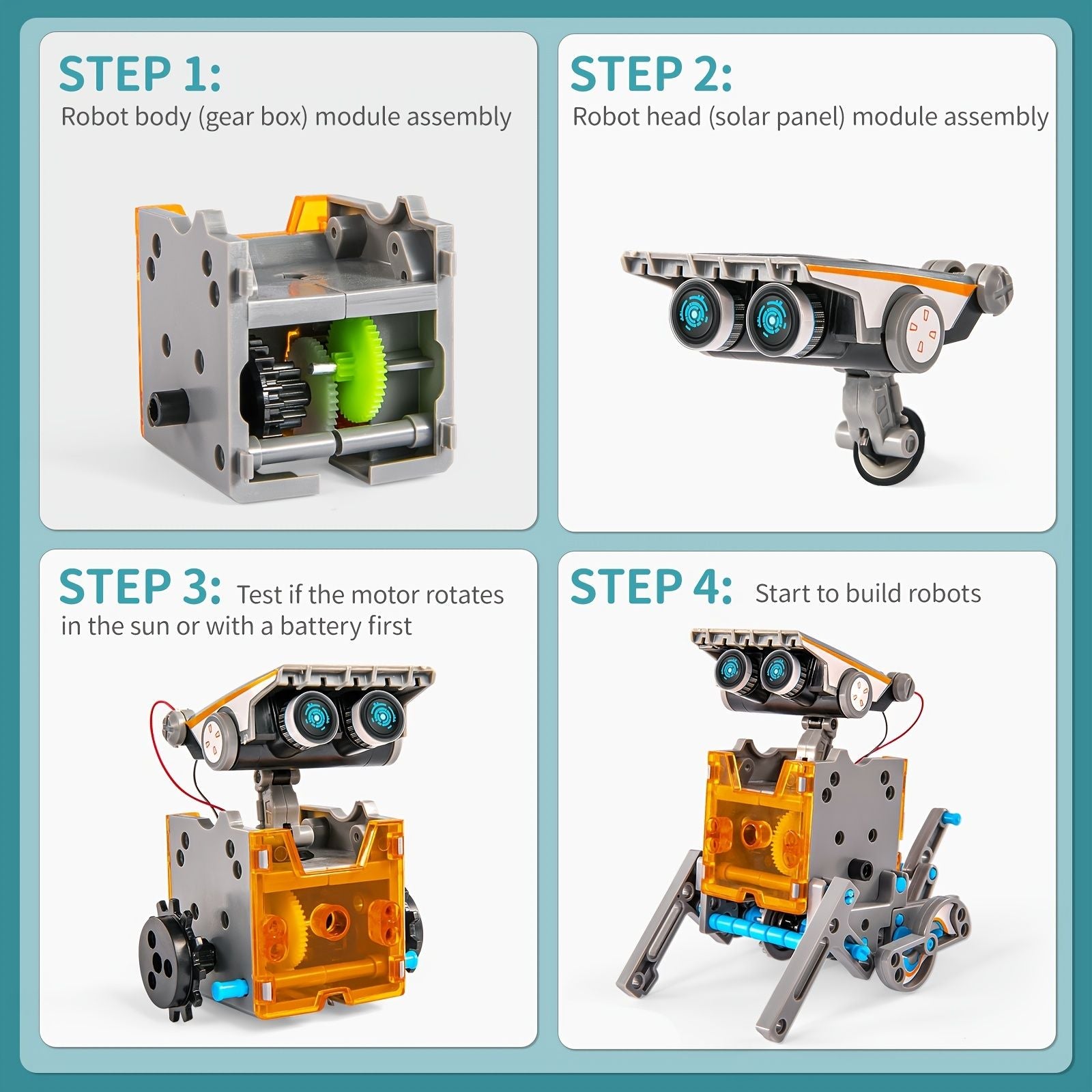 STEP 1:
Robot body (gear box) module assembly

STEP 2:
Robot head (solar panel) module assembly

STEP 3: Test if the motor rotates in the sun or with a battery first

STEP 4: Start to build robots