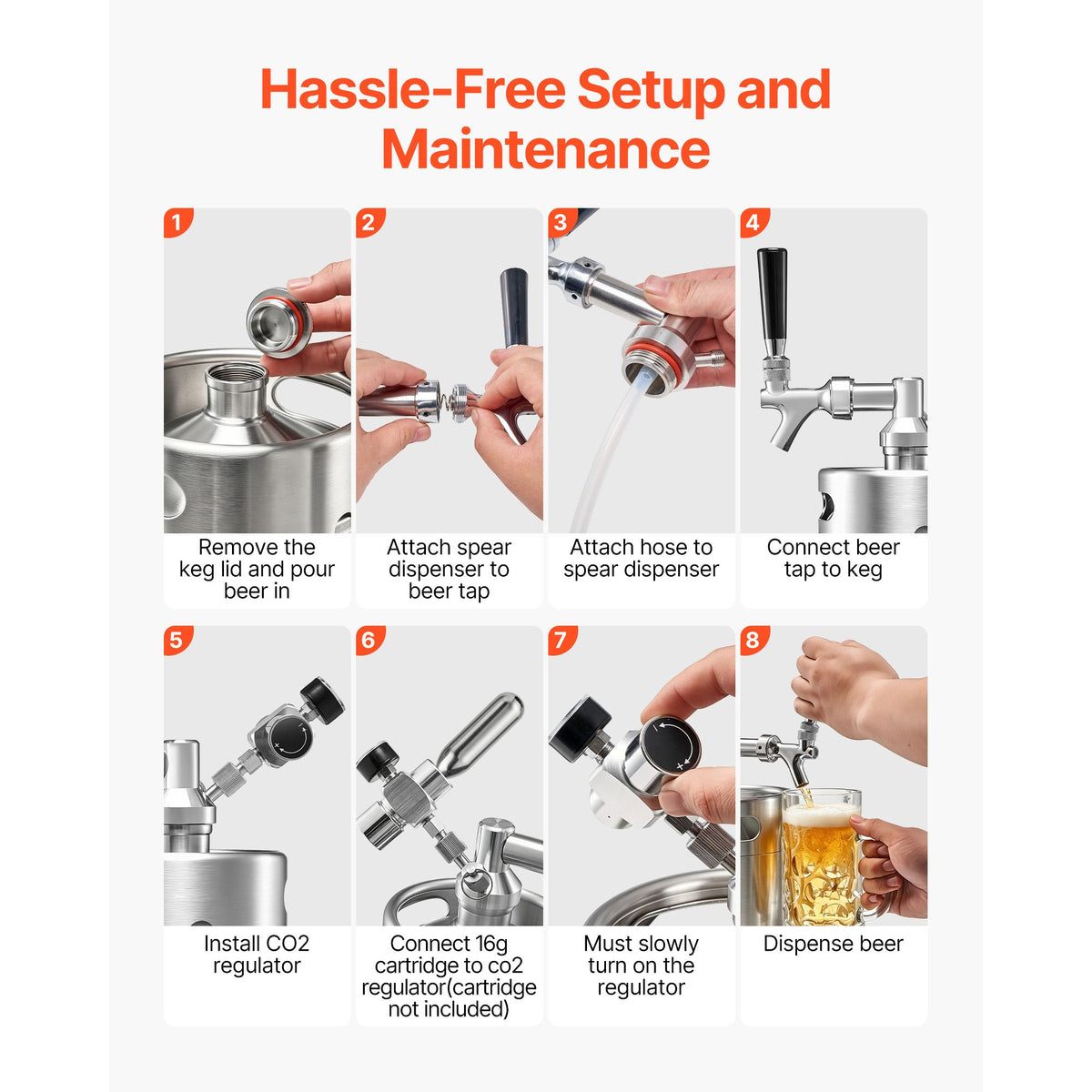 Hassle-Free Setup and Maintenance

1
Remove the keg lid and pour beer in

2
Attach spear dispenser to beer tap

3
Attach hose to spear dispenser

4
Connect beer tap to keg

5
Install CO2 regulator

6
Connect 16g cartridge to co2 regulator(cartridge not included)

7
Must slowly turn on the regulator

8
Dispense beer