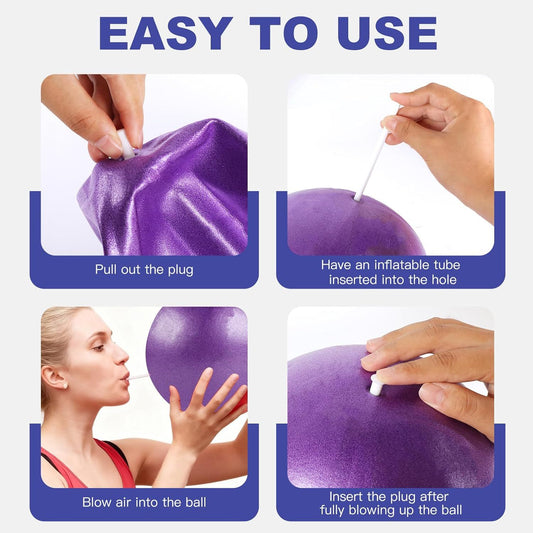 EASY TO USE

Pull out the plug

Have an inflatable tube inserted into the hole

Blow air into the ball

Insert the plug after fully blowing up the ball