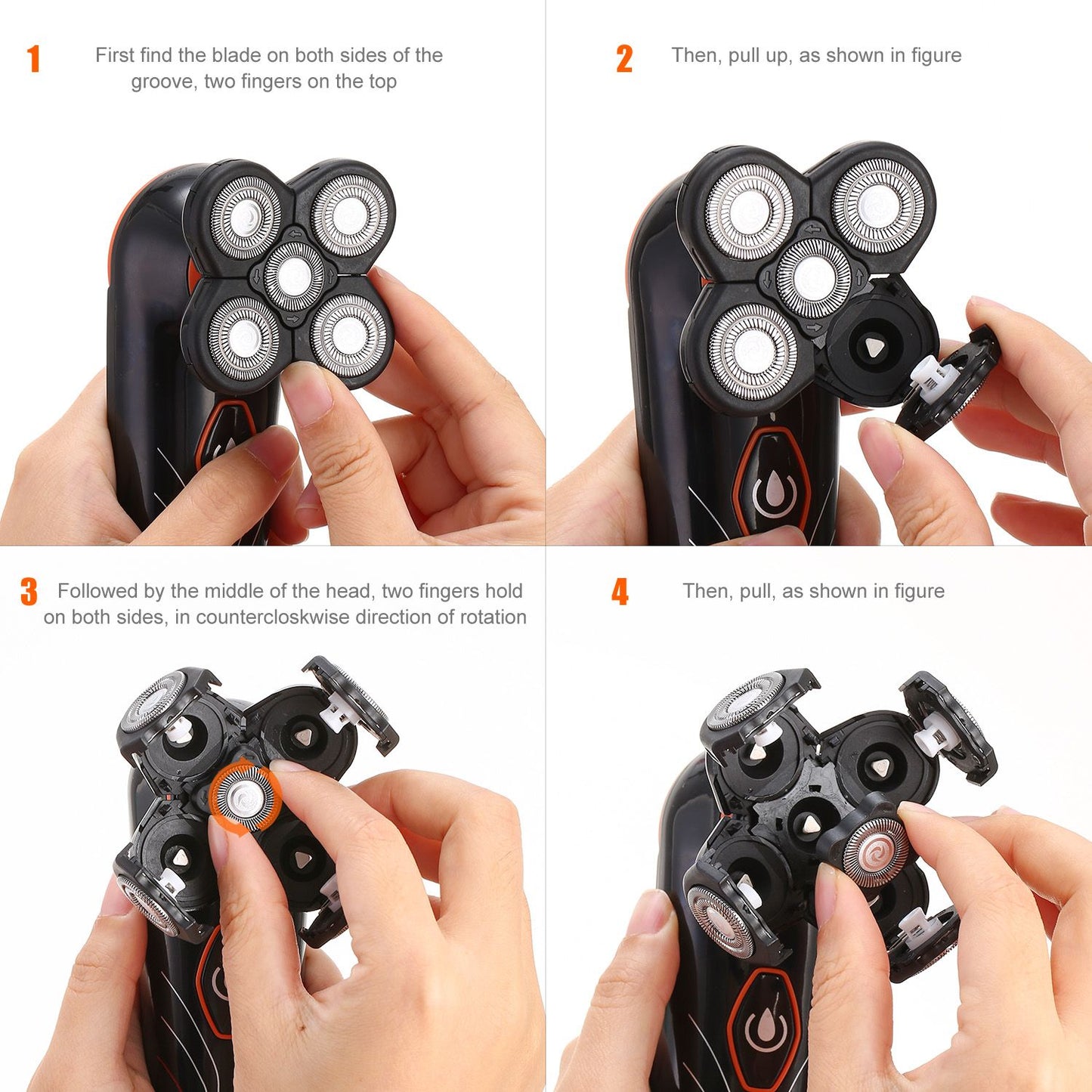 1 First find the blade on both sides of the groove, two fingers on the top

2 Then, pull up, as shown in figure

3 Followed by the middle of the head, two fingers hold on both sides, in countercloskwise direction of rotation

4 Then, pull, as shown in figure