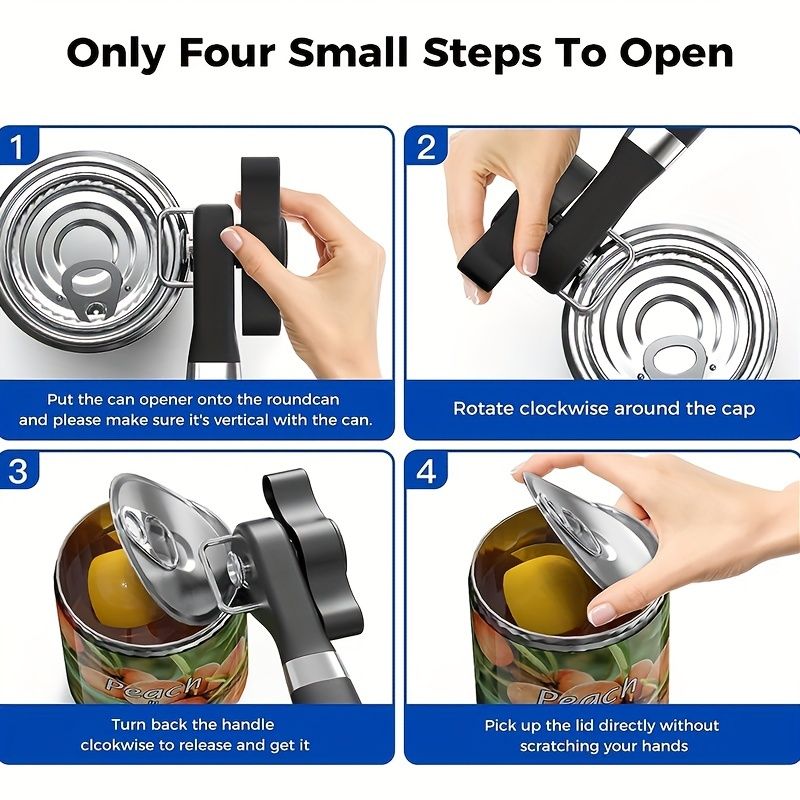 Only Four Small Steps To Open

1

Put the can opener onto the roundcan and please make sure it's vertical with the can.

2

Rotate clockwise around the cap

3

Peach

Turn back the handle clcokwise to release and get it

4

Peach

Pick up the lid directly without scratching your hands