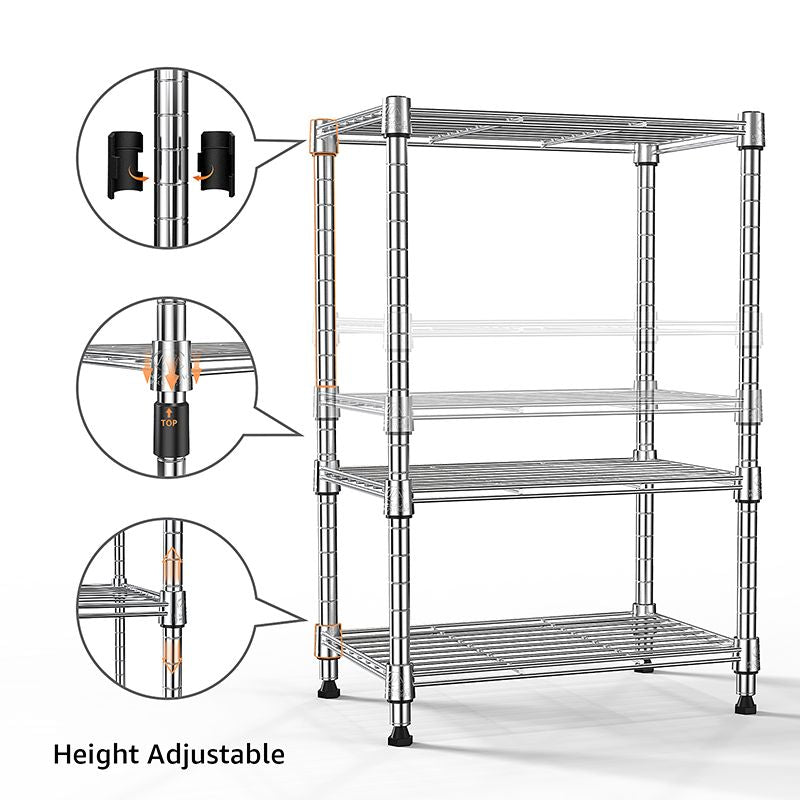 TOP

Height Adjustable