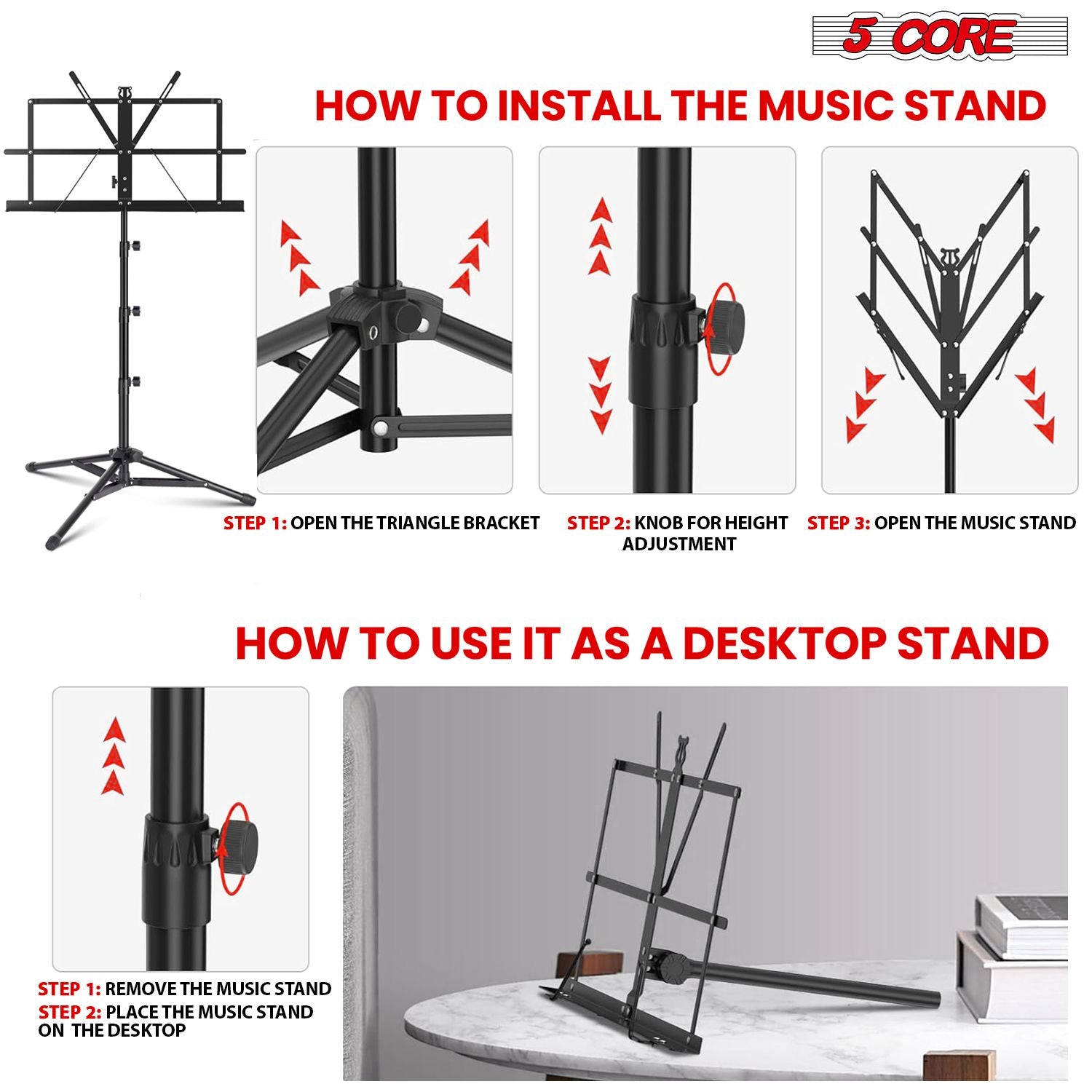 5 CORE

HOW TO INSTALL THE MUSIC STAND

STEP 1: OPEN THE TRIANGLE BRACKET

STEP 2: KNOB FOR HEIGHT ADJUSTMENT

STEP 3: OPEN THE MUSIC STAND

HOW TO USE IT AS A DESKTOP STAND

STEP 1: REMOVE THE MUSIC STAND

STEP 2: PLACE THE MUSIC STAND ON THE DESKTOP