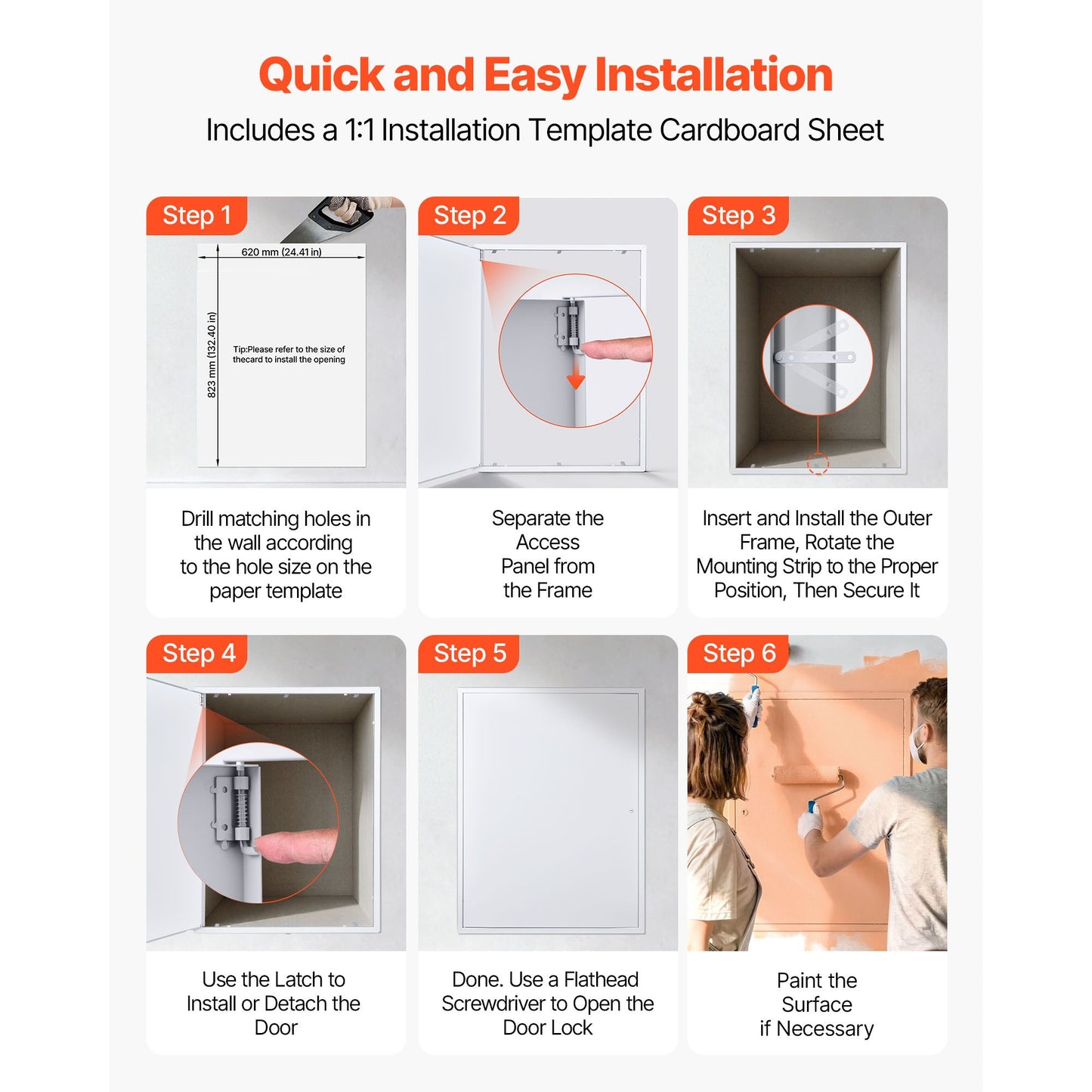 Quick and Easy Installation

Includes a 1:1 Installation Template Cardboard Sheet

Step 1

620 mm (24.41 in)

823 mm (132.40 in)

Tip:Please refer to the size of thecard to install the opening

Drill matching holes in the wall according to the hole size on the paper template

Step 2

Separate the Access Panel from the Frame

Step 3

Insert and Install the Outer Frame, Rotate the Mounting Strip to the Proper Position, Then Secure It

Step 4

Use the Latch to Install or Detach the Door

Step 5

Done. Use a Flathead Screwdriver to Open the Door Lock

Step 6

Paint the Surface if Necessary