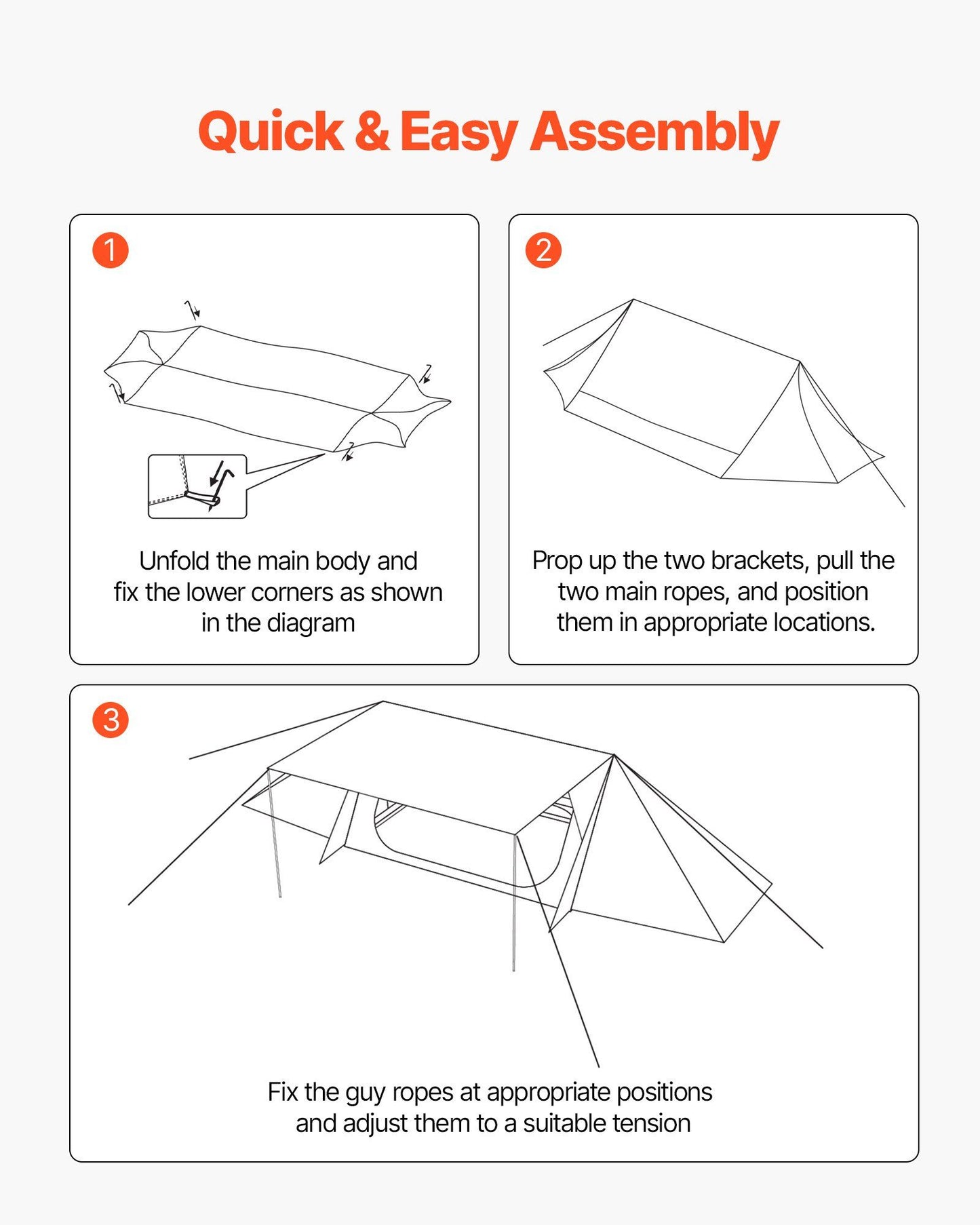 Quick & Easy Assembly

1

Unfold the main body and fix the lower corners as shown in the diagram

2

Prop up the two brackets, pull the two main ropes, and position them in appropriate locations.

3

Fix the guy ropes at appropriate positions and adjust them to a suitable tension