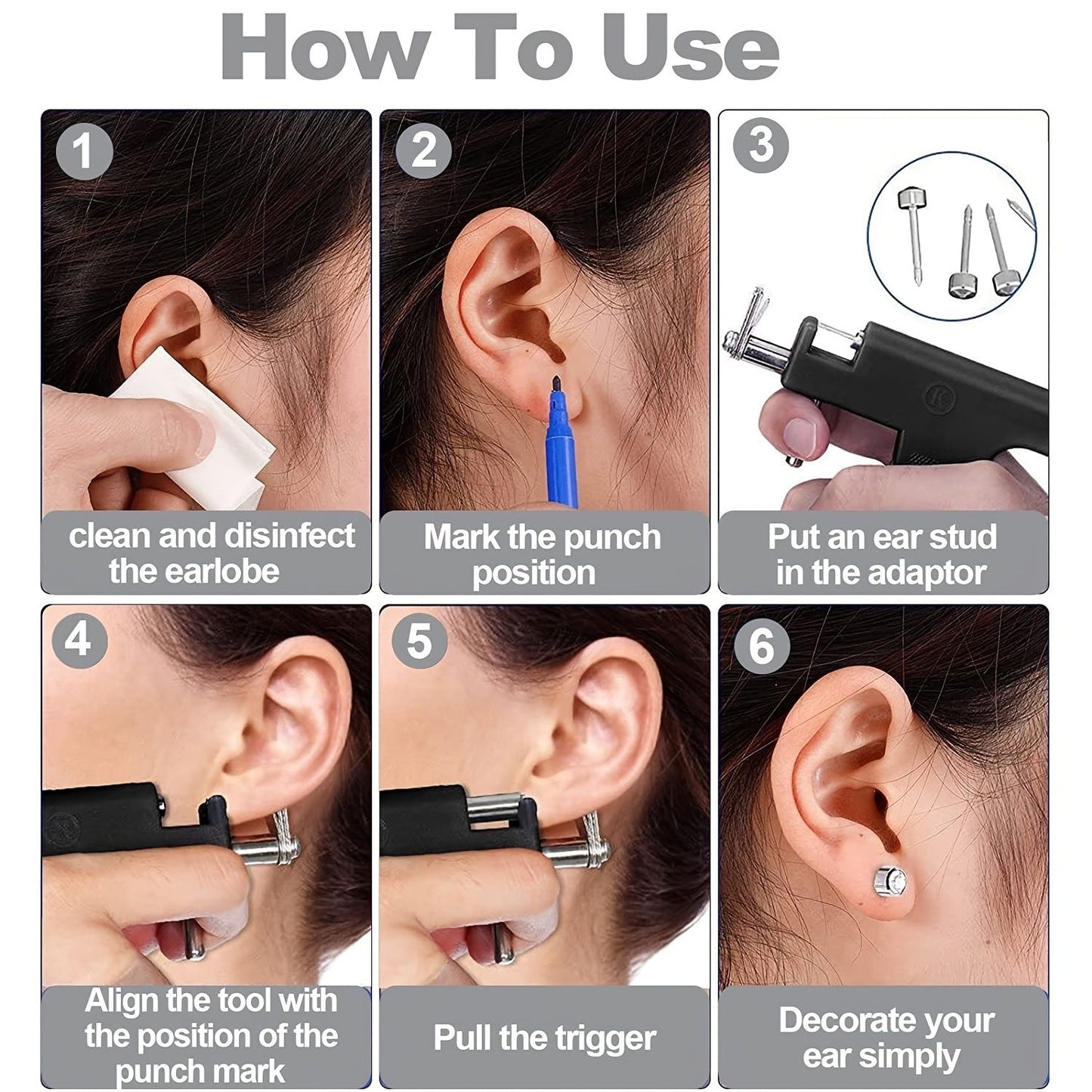 How To Use

1
clean and disinfect the earlobe

2
Mark the punch position

3
Put an ear stud in the adaptor

4
Align the tool with the position of the punch mark

5
Pull the trigger

6
Decorate your ear simply