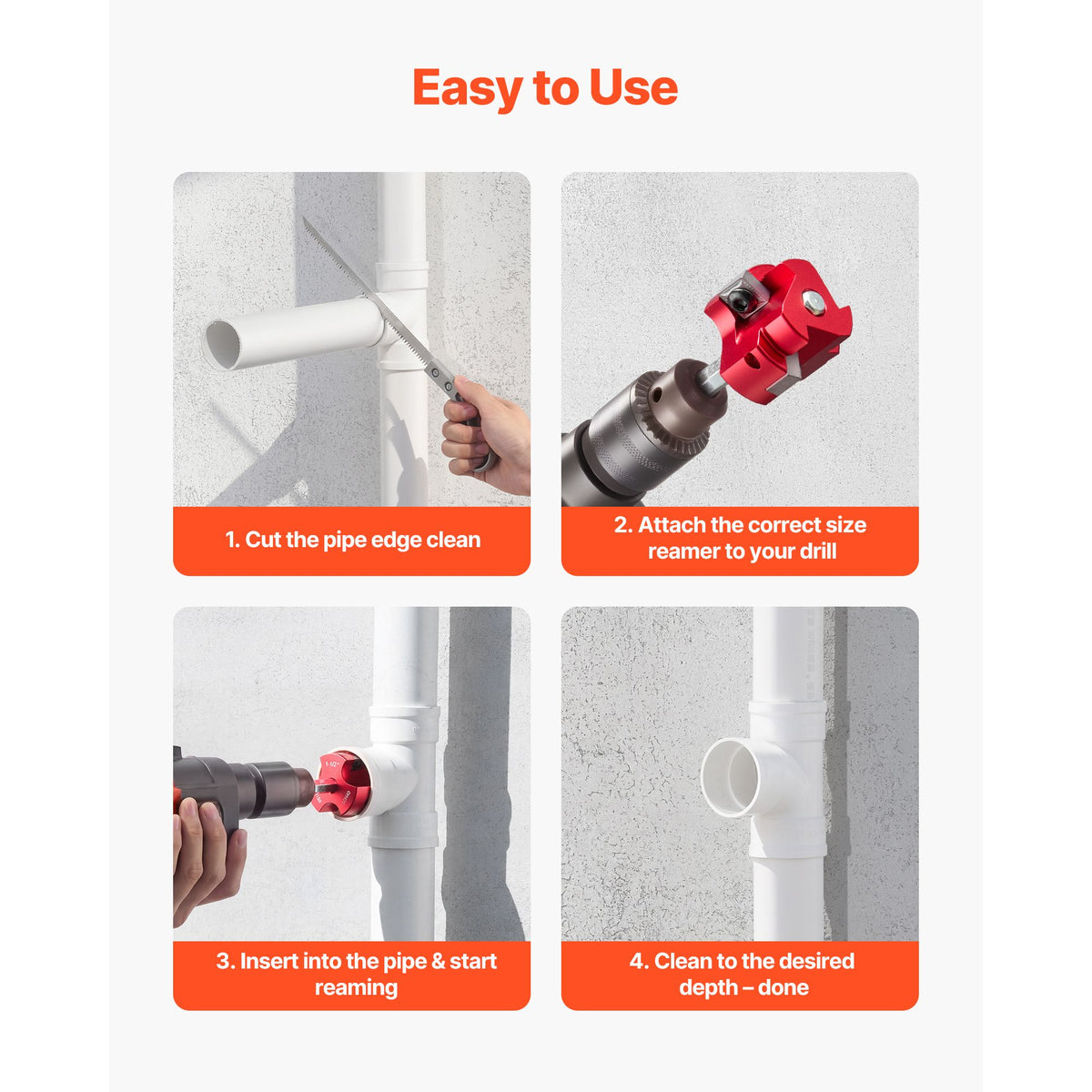 Easy to Use

1. Cut the pipe edge clean

2. Attach the correct size reamer to your drill

1-1/2"

3. Insert into the pipe & start reaming

4. Clean to the desired depth – done