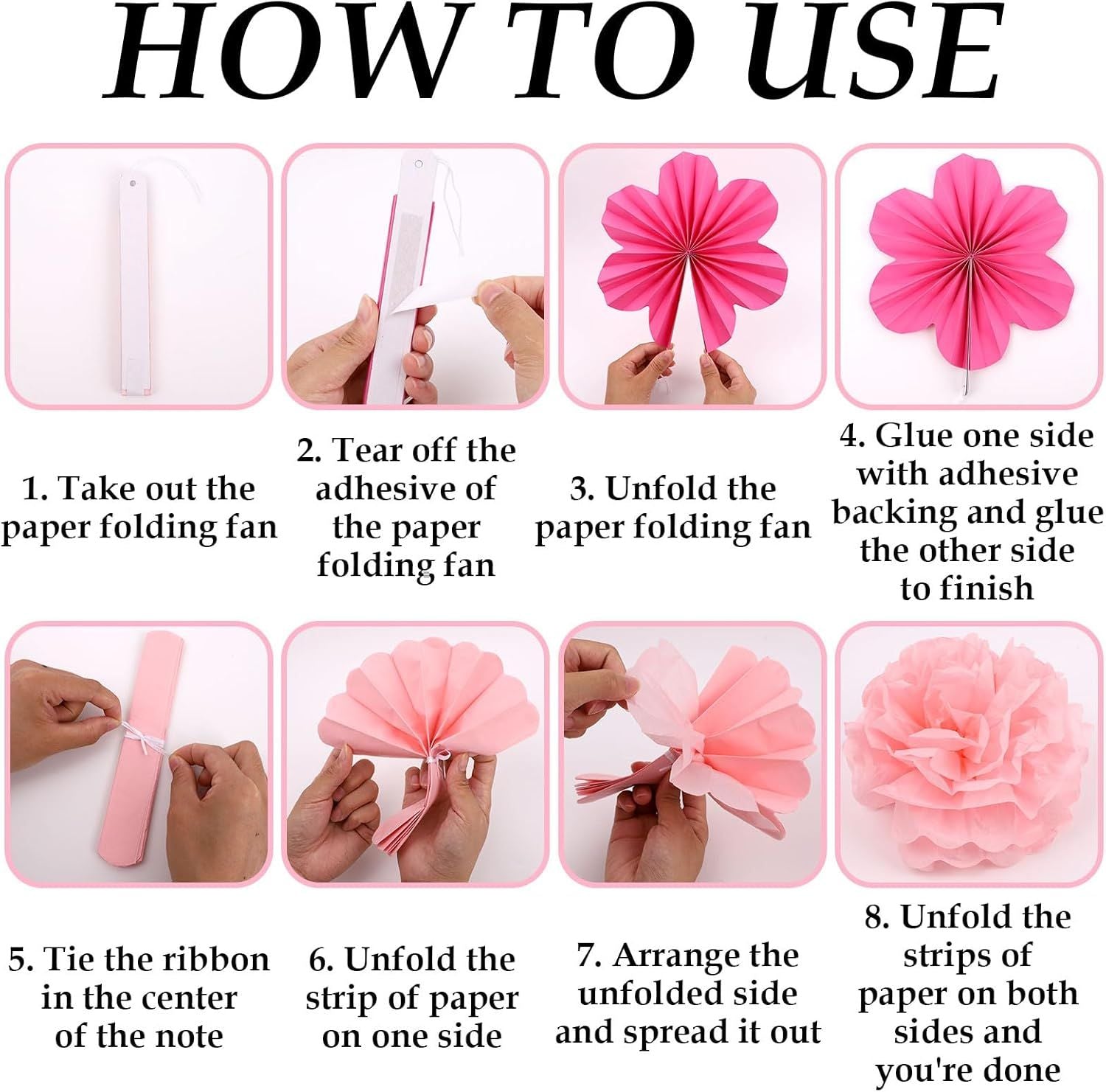 HOW TO USE

1. Take out the paper folding fan

2. Tear off the adhesive of the paper folding fan

3. Unfold the paper folding fan

4. Glue one side with adhesive backing and glue the other side to finish

5. Tie the ribbon in the center of the note

6. Unfold the strip of paper on one side

7. Arrange the unfolded side and spread it out

8. Unfold the strips of paper on both sides and you're done