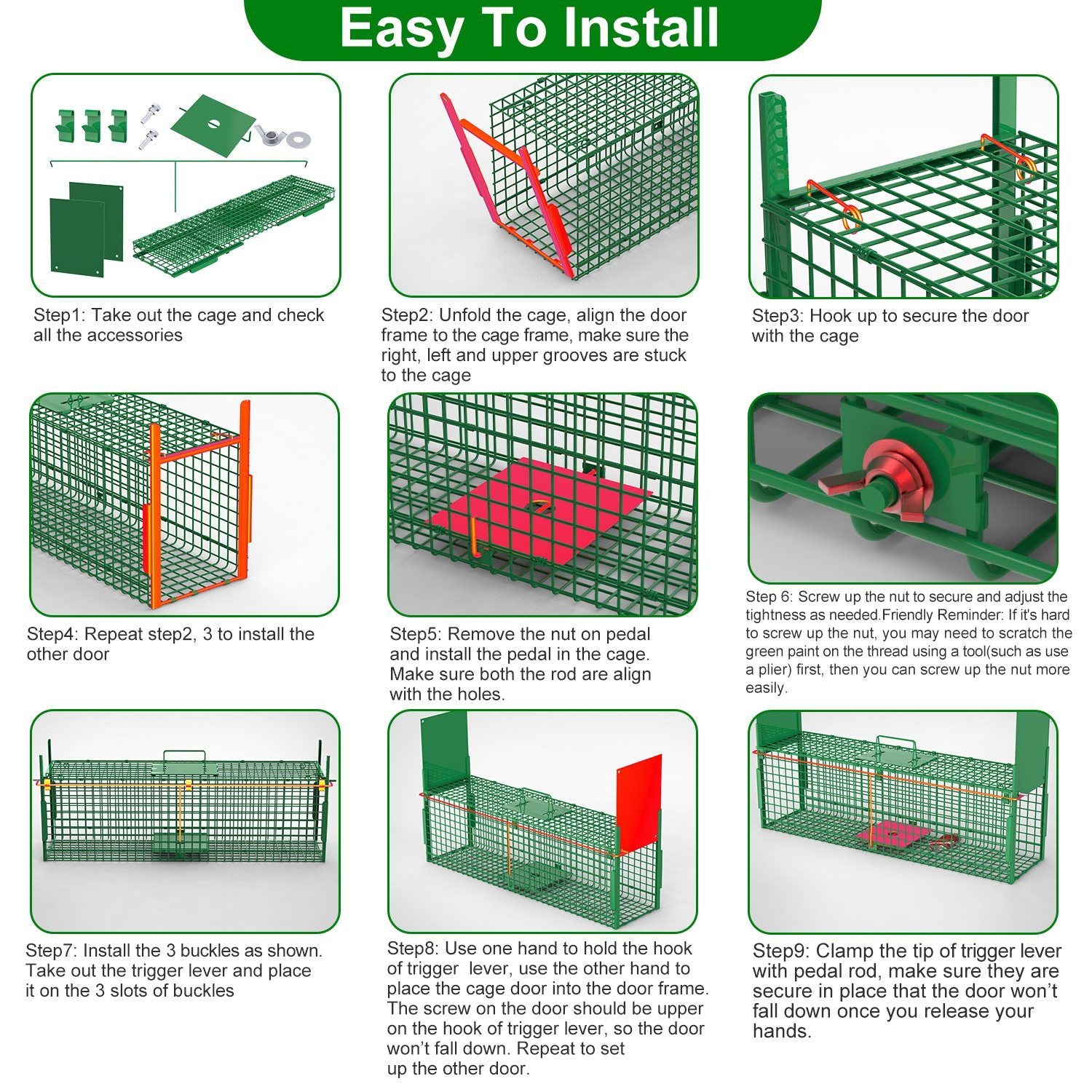 Easy To Install

Step1: Take out the cage and check all the accessories

Step2: Unfold the cage, align the door frame to the cage frame, make sure the right, left and upper grooves are stuck to the cage

Step3: Hook up to secure the door with the cage

Step4: Repeat step2, 3 to install the other door

Step5: Remove the nut on pedal and install the pedal in the cage. Make sure both the rod are align with the holes.

Step 6: Screw up the nut to secure and adjust the tightness as needed.Friendly Reminder: If it's hard to screw up the nut, you may need to scratch the green paint on the thread using a tool(such as use a plier) first, then you can screw up the nut more easily.

Step7: Install the 3 buckles as shown. Take out the trigger lever and place it on the 3 slots of buckles

Step8: Use one hand to hold the hook of trigger lever, use the other hand to place the cage door into the door frame. The screw on the door should be upper on the hook of trigger lever, so the door won't fall down. Repeat to set up the other door.

Step9: Clamp the tip of trigger lever with pedal rod, make sure they are secure in place that the door won't fall down once you release your hands.