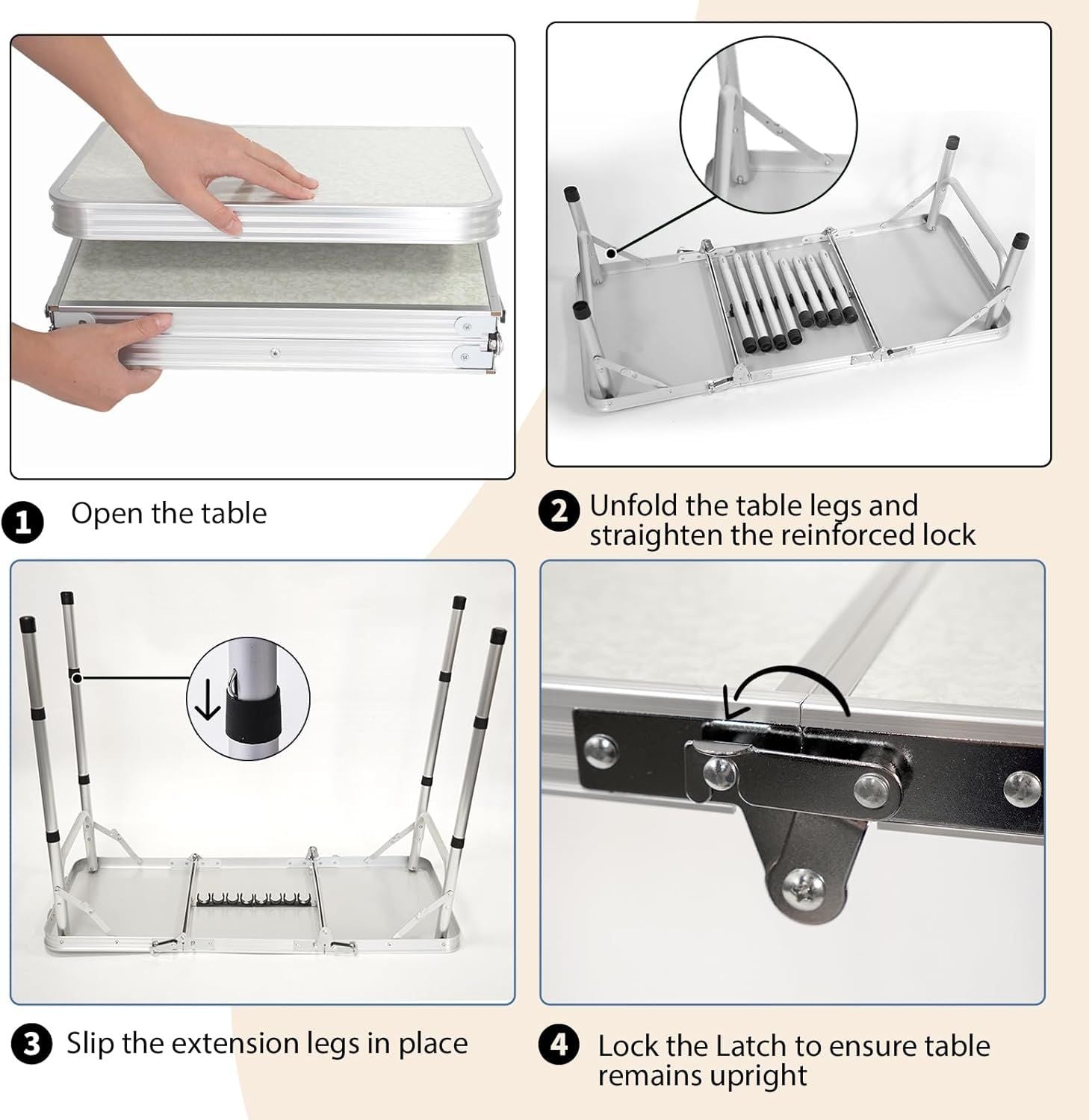 1 Open the table

2 Unfold the table legs and straighten the reinforced lock

3 Slip the extension legs in place

4 Lock the Latch to ensure table remains upright