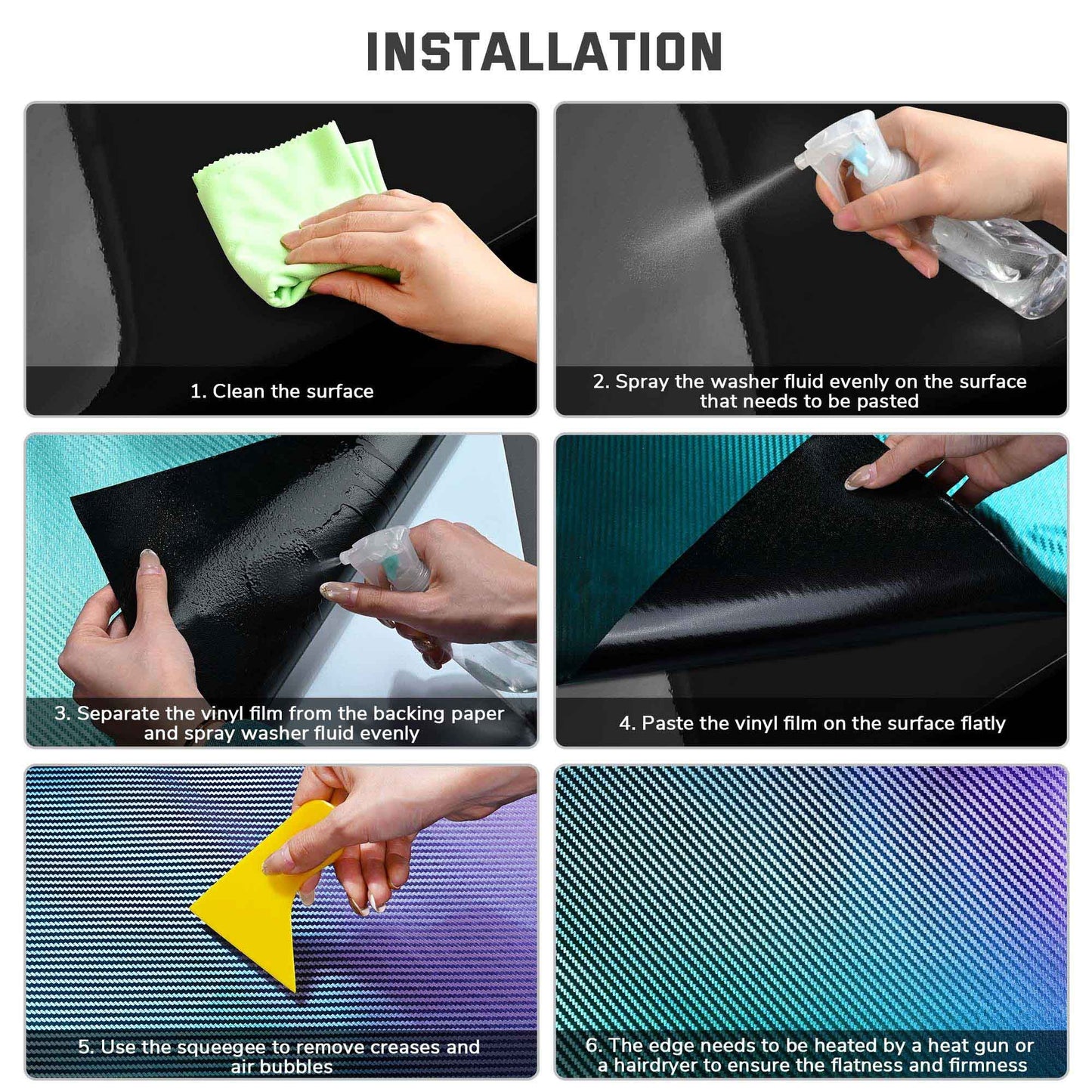 INSTALLATION

1. Clean the surface

2. Spray the washer fluid evenly on the surface that needs to be pasted

3. Separate the vinyl film from the backing paper and spray washer fluid evenly

4. Paste the vinyl film on the surface flatly

5. Use the squeegee to remove creases and air bubbles

6. The edge needs to be heated by a heat gun or a hairdryer to ensure the flatness and firmness