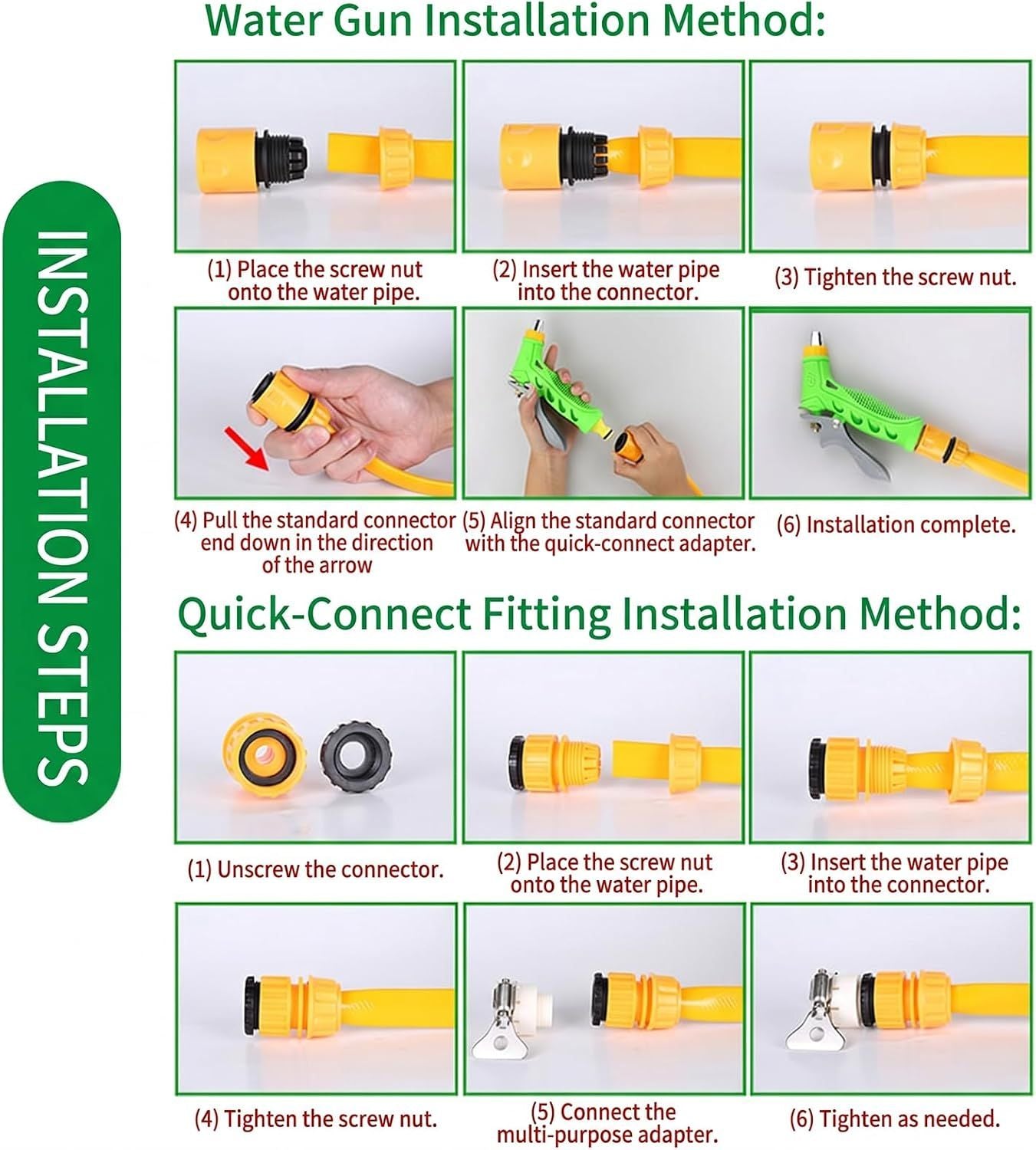 INSTALLATION STEPS

Water Gun Installation Method:

(1) Place the screw nut onto the water pipe.

(2) Insert the water pipe into the connector.

(3) Tighten the screw nut.

(4) Pull the standard connector end down in the direction of the arrow

(5) Align the standard connector with the quick-connect adapter.

(6) Installation complete.

Quick-Connect Fitting Installation Method:

(1) Unscrew the connector.

(2) Place the screw nut onto the water pipe.

(3) Insert the water pipe into the connector.

(4) Tighten the screw nut.

(5) Connect the multi-purpose adapter.

(6) Tighten as needed.