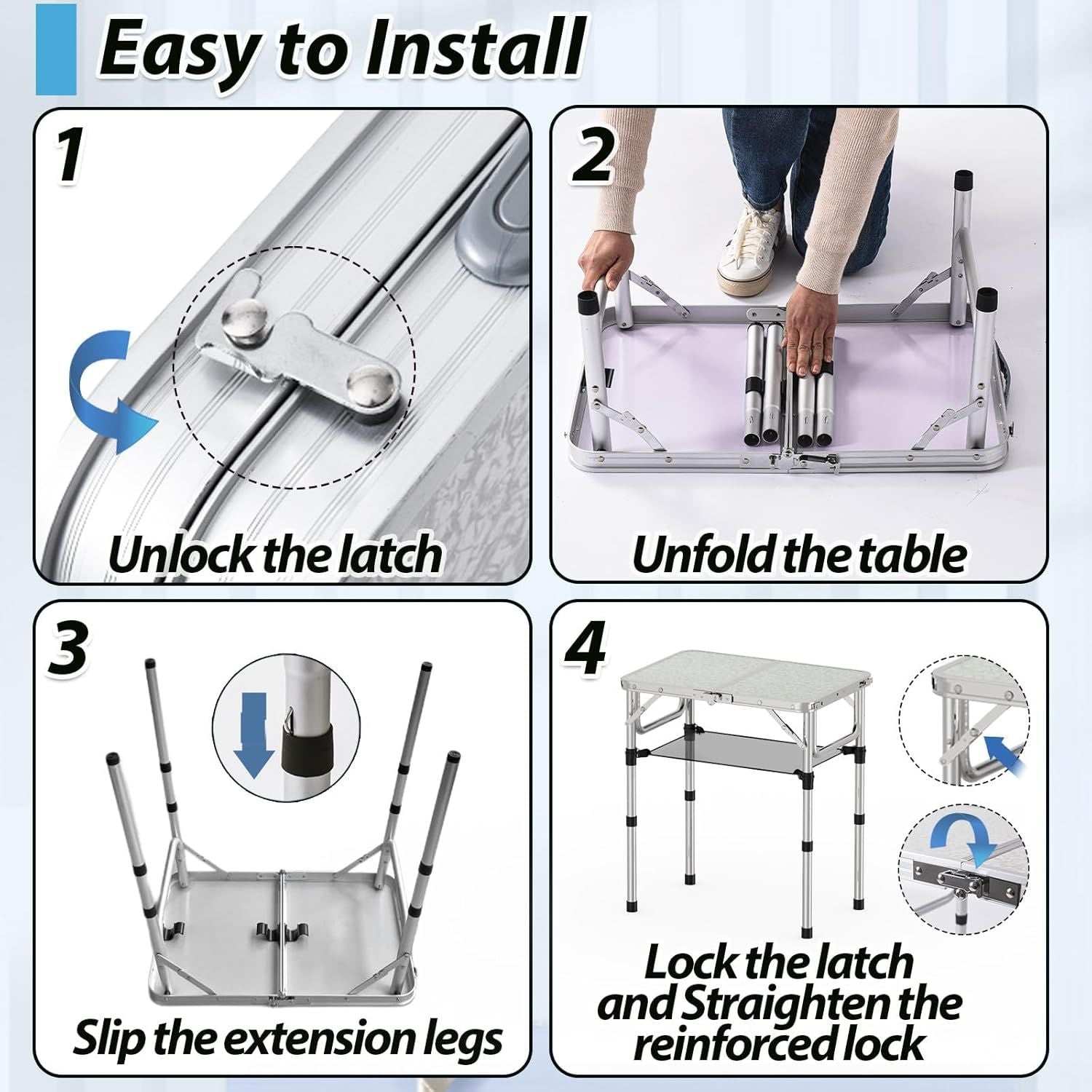 Easy to Install

1

Unlock the latch

2

Unfold the table

3

Slip the extension legs

4

Lock the latch and Straighten the reinforced lock