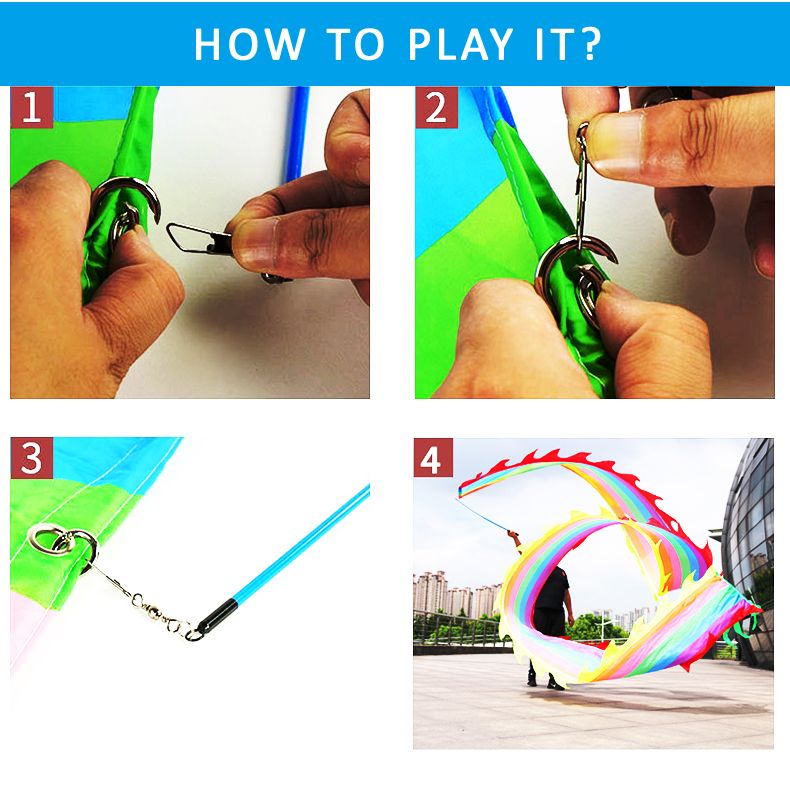 HOW TO PLAY IT?

1

2

3

4