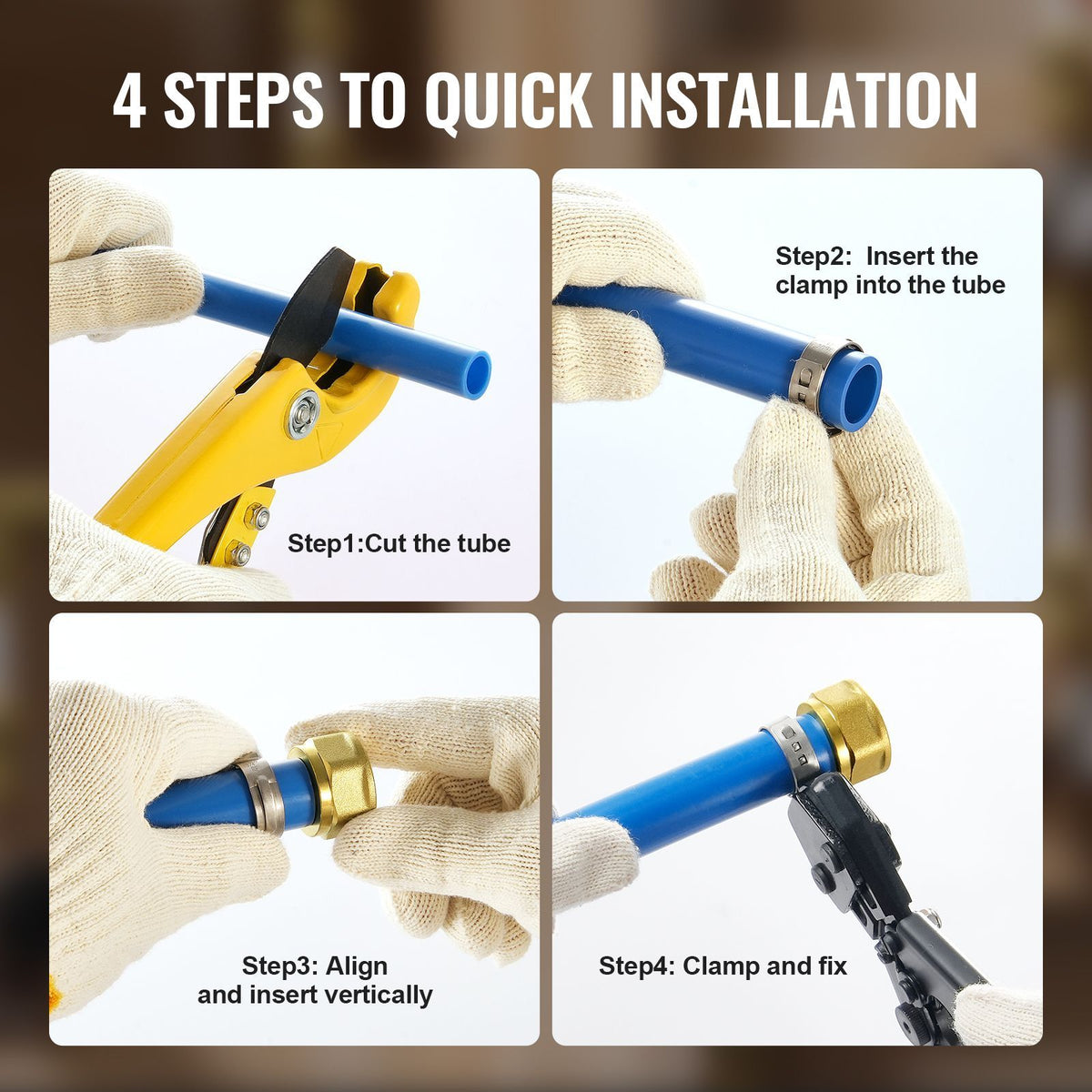 4 STEPS TO QUICK INSTALLATION

Step1:Cut the tube

Step2:  Insert the clamp into the tube

Step3: Align and insert vertically

Step4: Clamp and fix