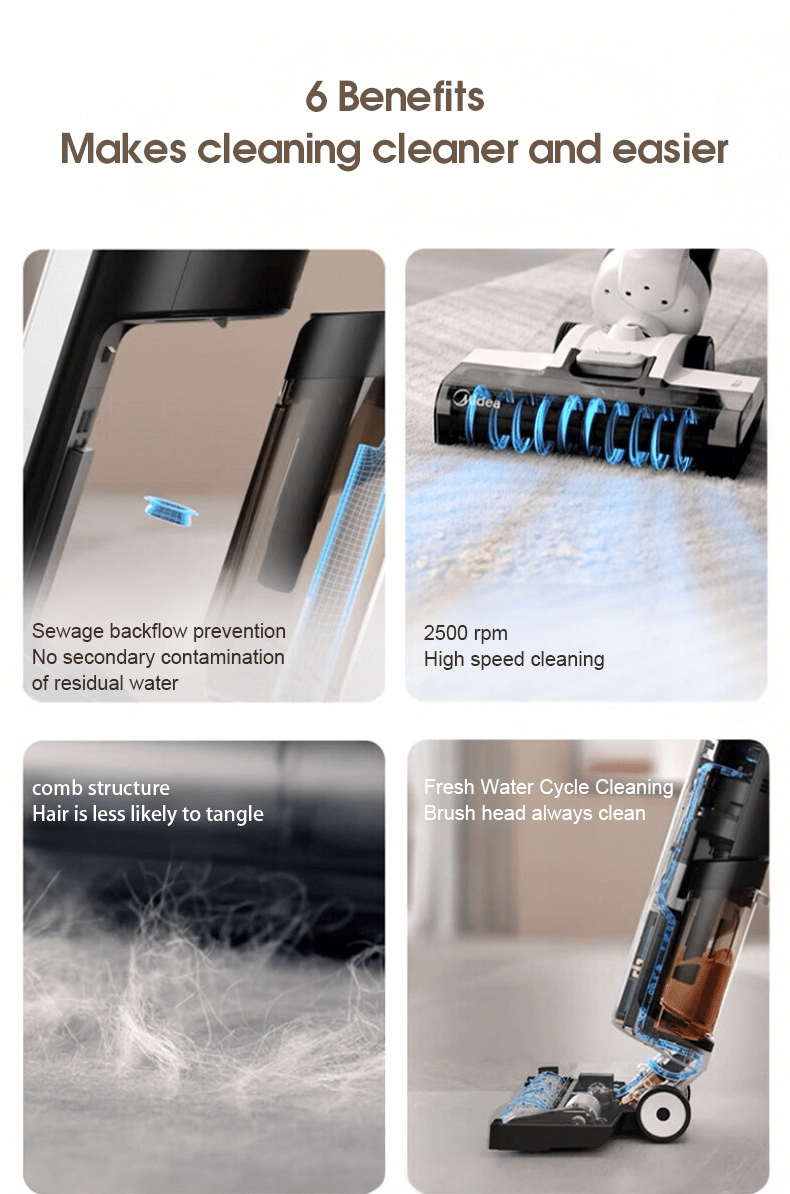 6 Benefits
Makes cleaning cleaner and easier

Sewage backflow prevention
No secondary contamination of residual water

Midea

2500 rpm
High speed cleaning

comb structure
Hair is less likely to tangle

Fresh Water Cycle Cleaning
Brush head always clean