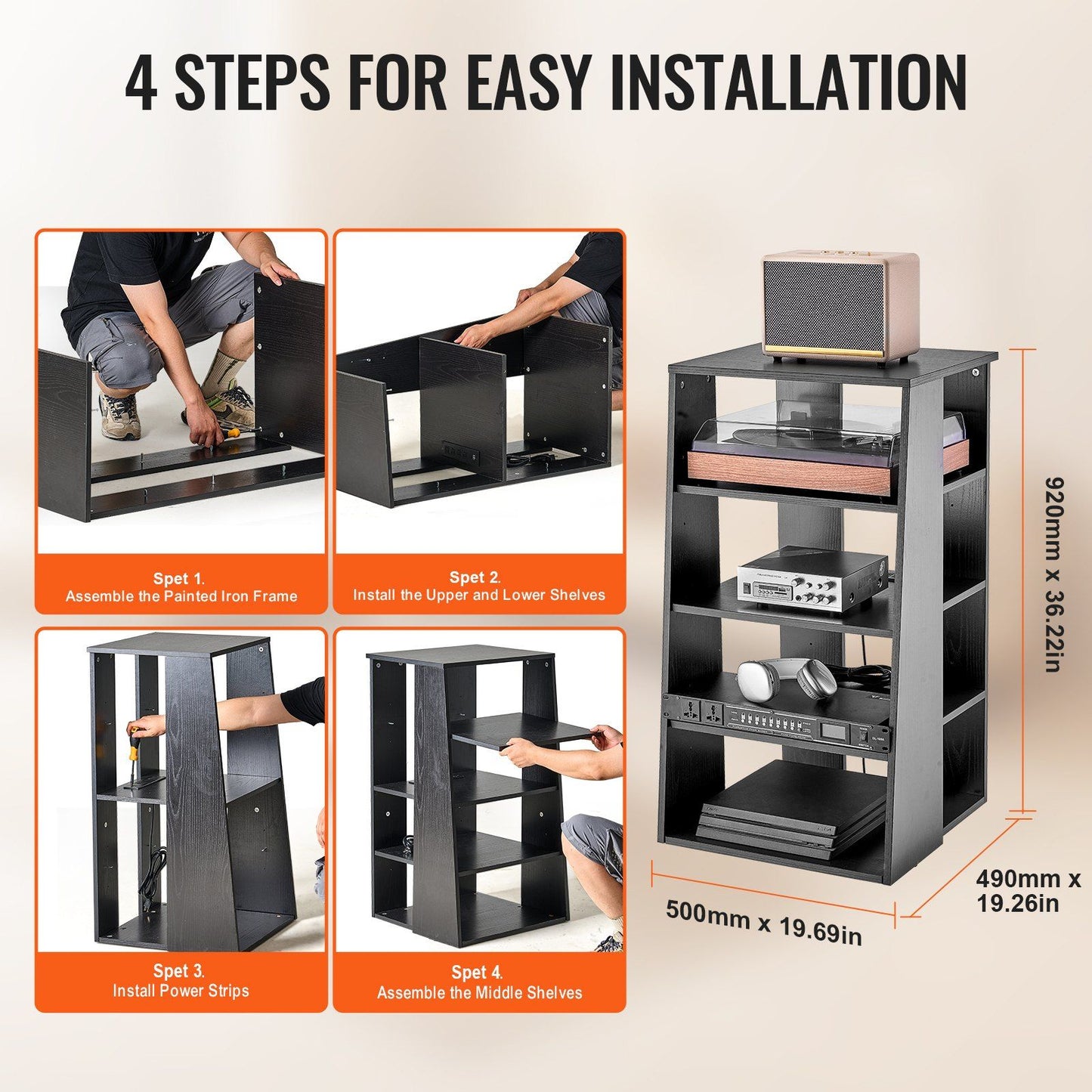 4 STEPS FOR EASY INSTALLATION

Spet 1.
Assemble the Painted Iron Frame

Spet 2.
Install the Upper and Lower Shelves

Spet 3.
Install Power Strips

Spet 4.
Assemble the Middle Shelves

920mm x 36.22in

490mm x 19.26in

500mm x 19.69in