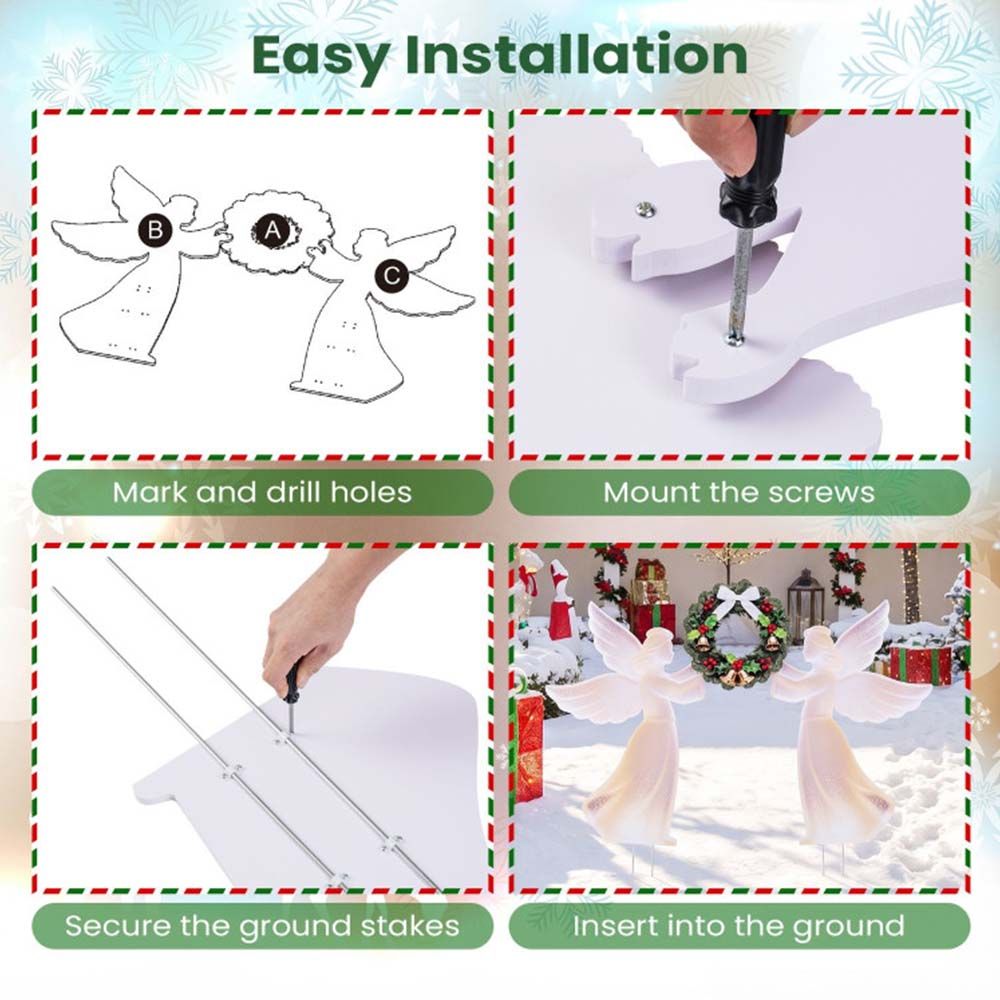 Easy Installation

B

A

C

Mark and drill holes

Mount the screws

Secure the ground stakes

Insert into the ground