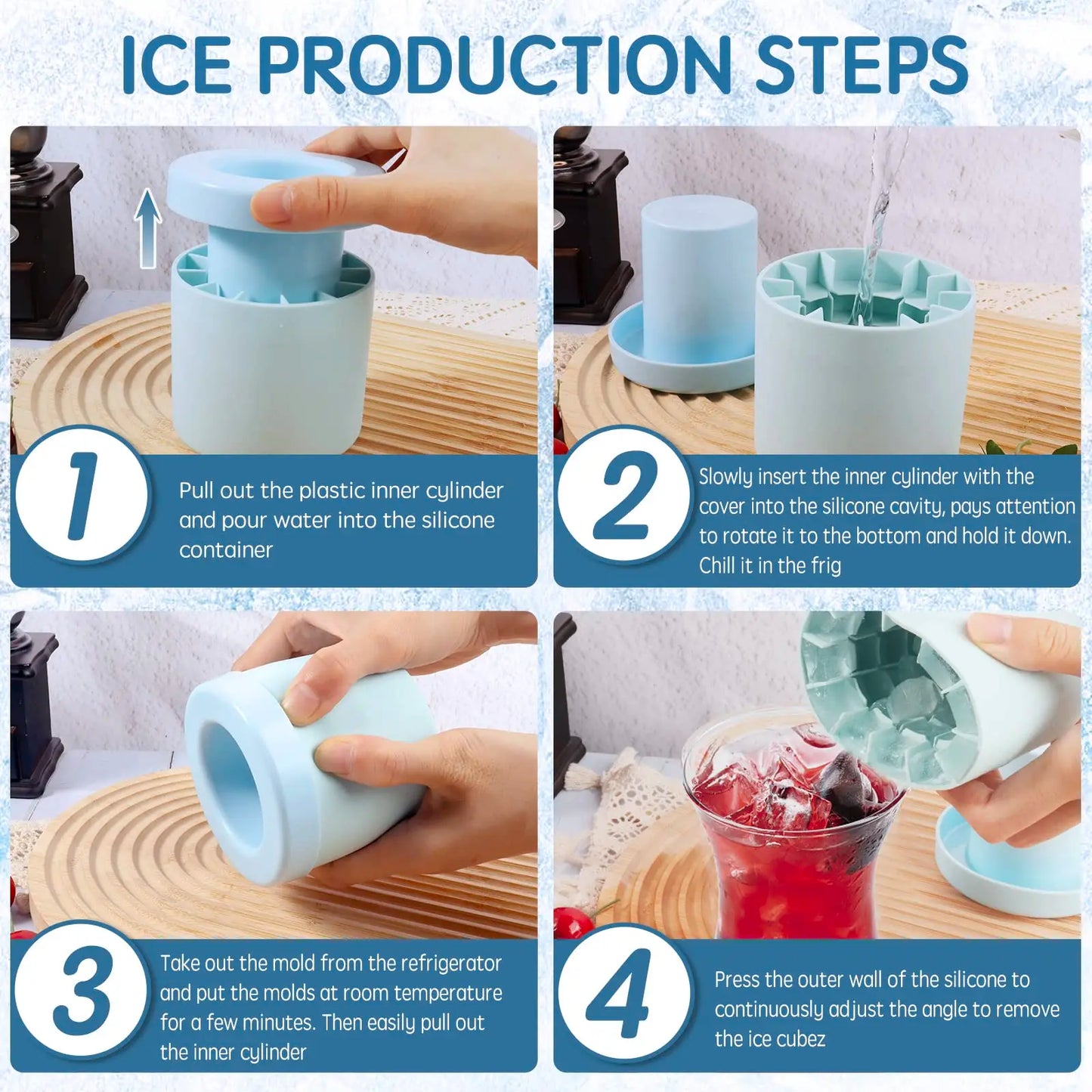 ICE PRODUCTION STEPS

1

Pull out the plastic inner cylinder and pour water into the silicone container

2

Slowly insert the inner cylinder with the cover into the silicone cavity, pays attention to rotate it to the bottom and hold it down. Chill it in the frig

3

Take out the mold from the refrigerator and put the molds at room temperature for a few minutes. Then easily pull out the inner cylinder

4

Press the outer wall of the silicone to continuously adjust the angle to remove the ice cubez