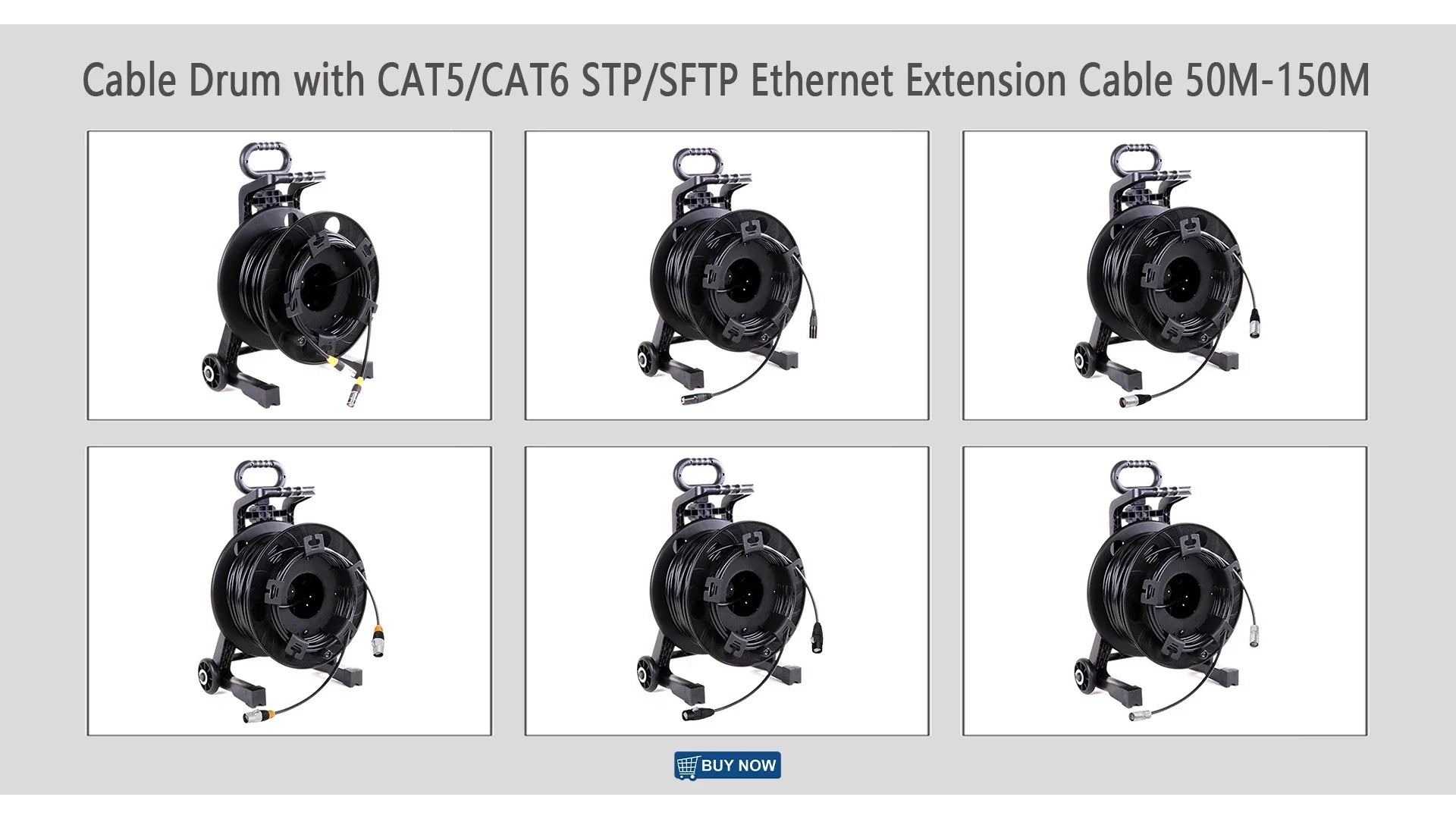 Cable Drum with CAT5/CAT6 STP/SFTP Ethernet Extension Cable 50M-150M

BUY NOW