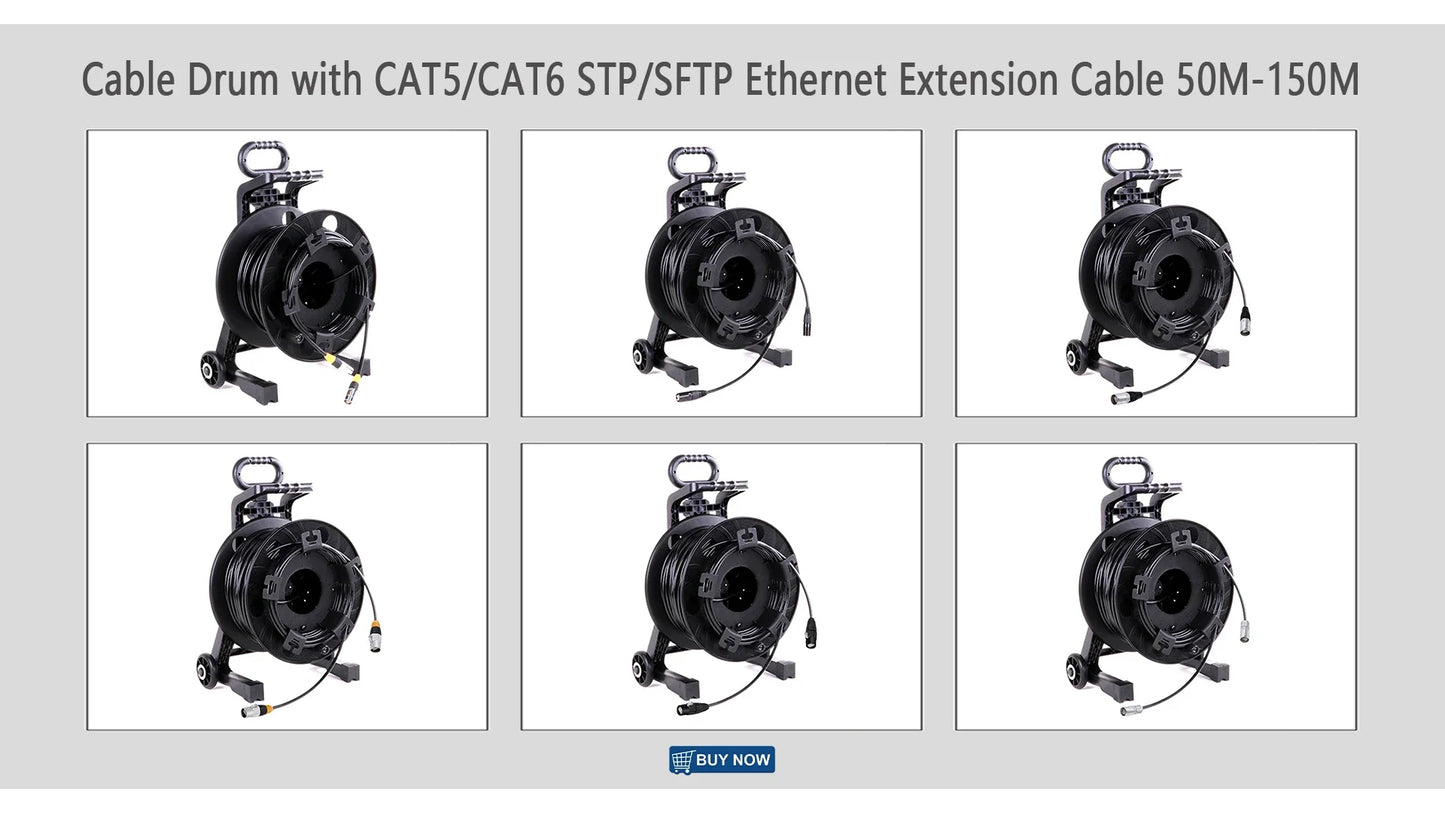 Cable Drum with CAT5/CAT6 STP/SFTP Ethernet Extension Cable 50M-150M

BUY NOW