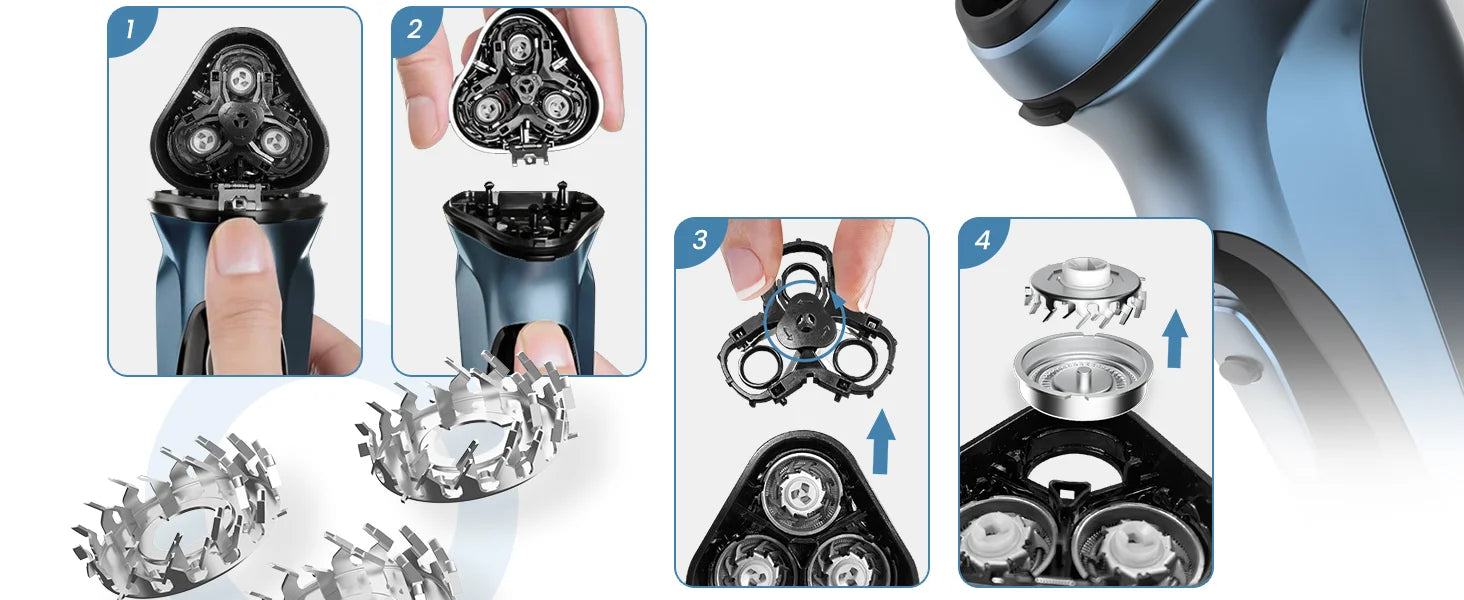 1

2

3

4