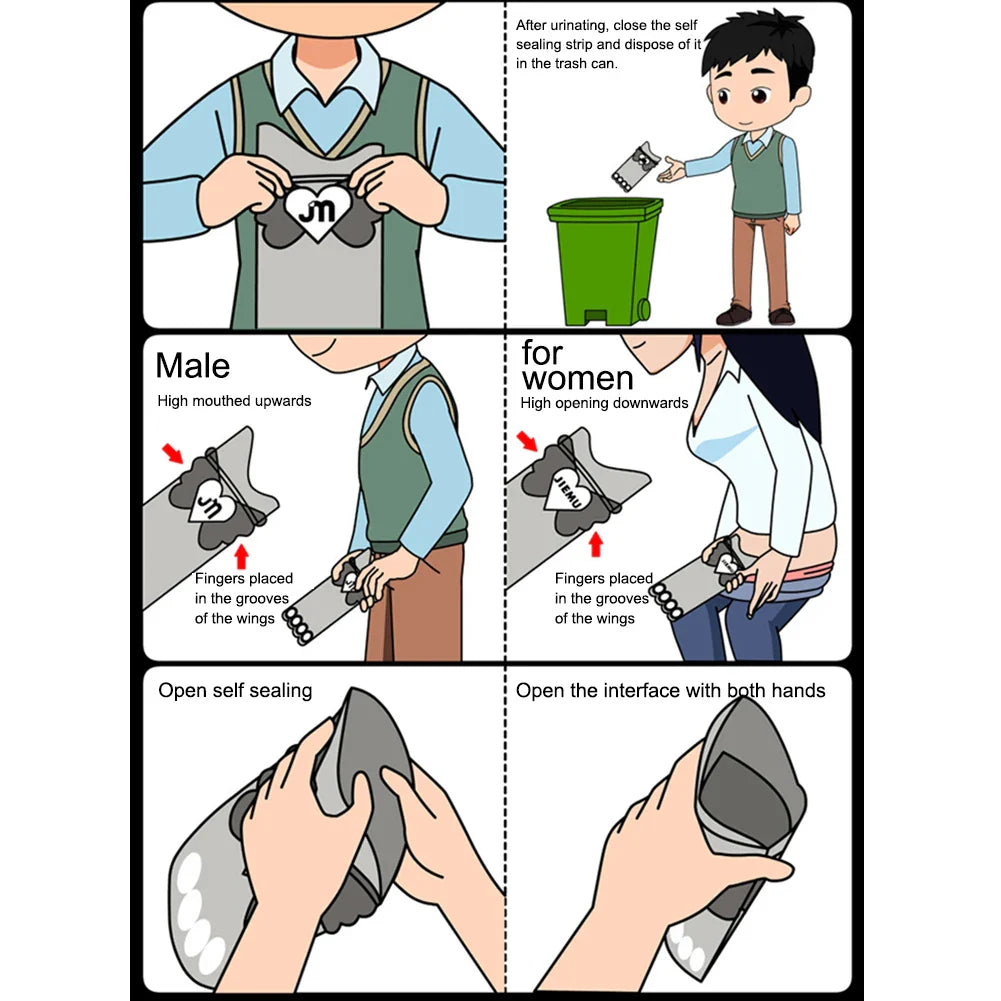 JM

After urinating, close the self sealing strip and dispose of it in the trash can.

Male

High mouthed upwards

JM

Fingers placed in the grooves of the wings

for women

High opening downwards

JIEMU

Fingers placed in the grooves of the wings

Open self sealing

Open the interface with both hands