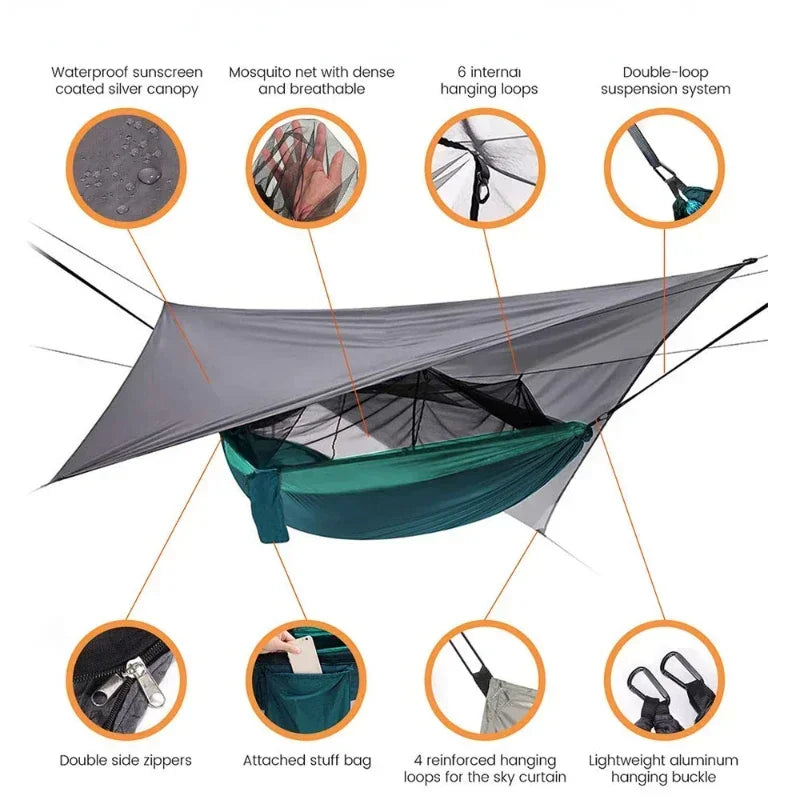 Waterproof sunscreen coated silver canopy

Mosquito net with dense and breathable

6 internal hanging loops

Double-loop suspension system

Double side zippers

Attached stuff bag

4 reinforced hanging loops for the sky curtain

Lightweight aluminum hanging buckle