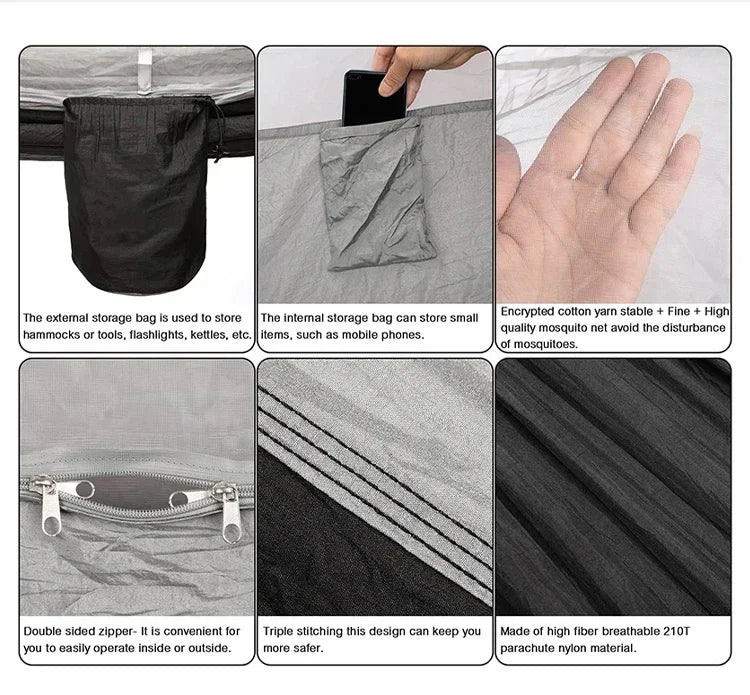 The external storage bag is used to store hammocks or tools, flashlights, kettles, etc.

The internal storage bag can store small items, such as mobile phones.

Encrypted cotton yarn stable + Fine + High quality mosquito net avoid the disturbance of mosquitoes.

Double sided zipper- It is convenient for you to easily operate inside or outside.

Triple stitching this design can keep you more safer.

Made of high fiber breathable 210T parachute nylon material.