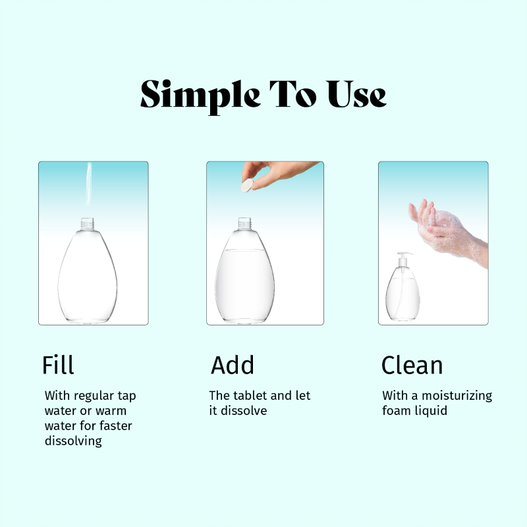 Simple To Use

Fill

With regular tap water or warm water for faster dissolving

Add

The tablet and let it dissolve

Clean

With a moisturizing foam liquid