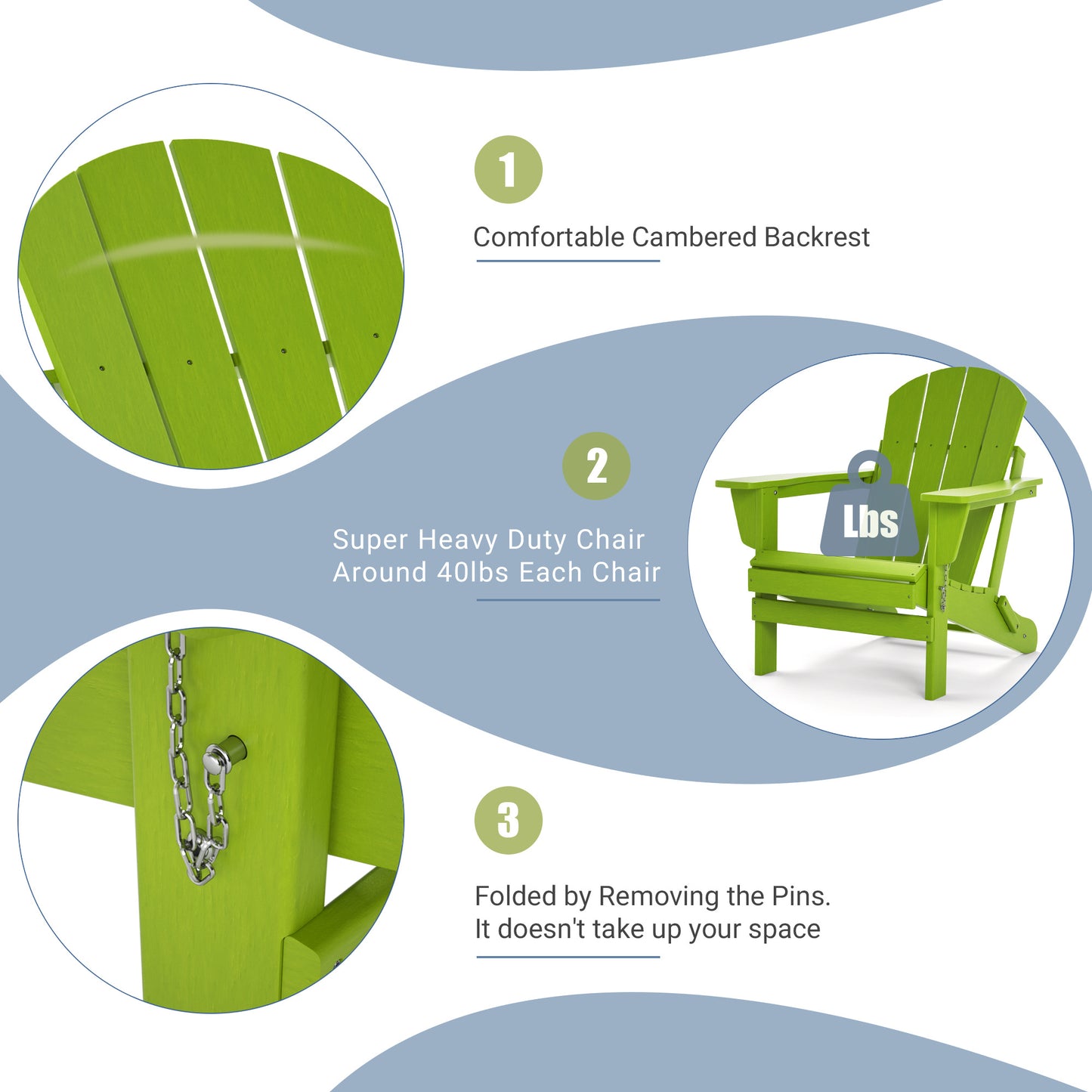 1

Comfortable Cambered Backrest

2

Super Heavy Duty Chair
Around 40lbs Each Chair

Lbs

3

Folded by Removing the Pins.
It doesn't take up your space