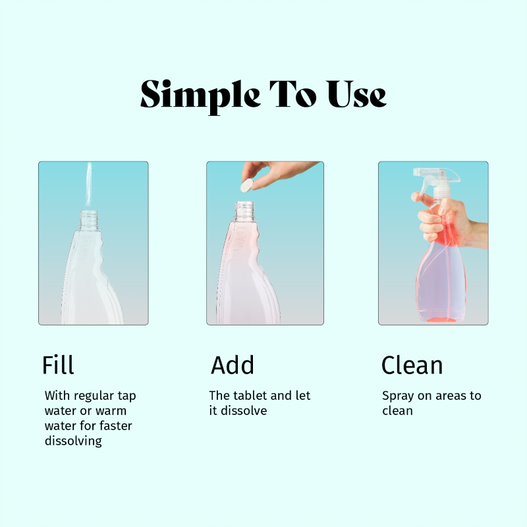 Simple To Use

Fill

With regular tap water or warm water for faster dissolving

Add

The tablet and let it dissolve

Clean

Spray on areas to clean