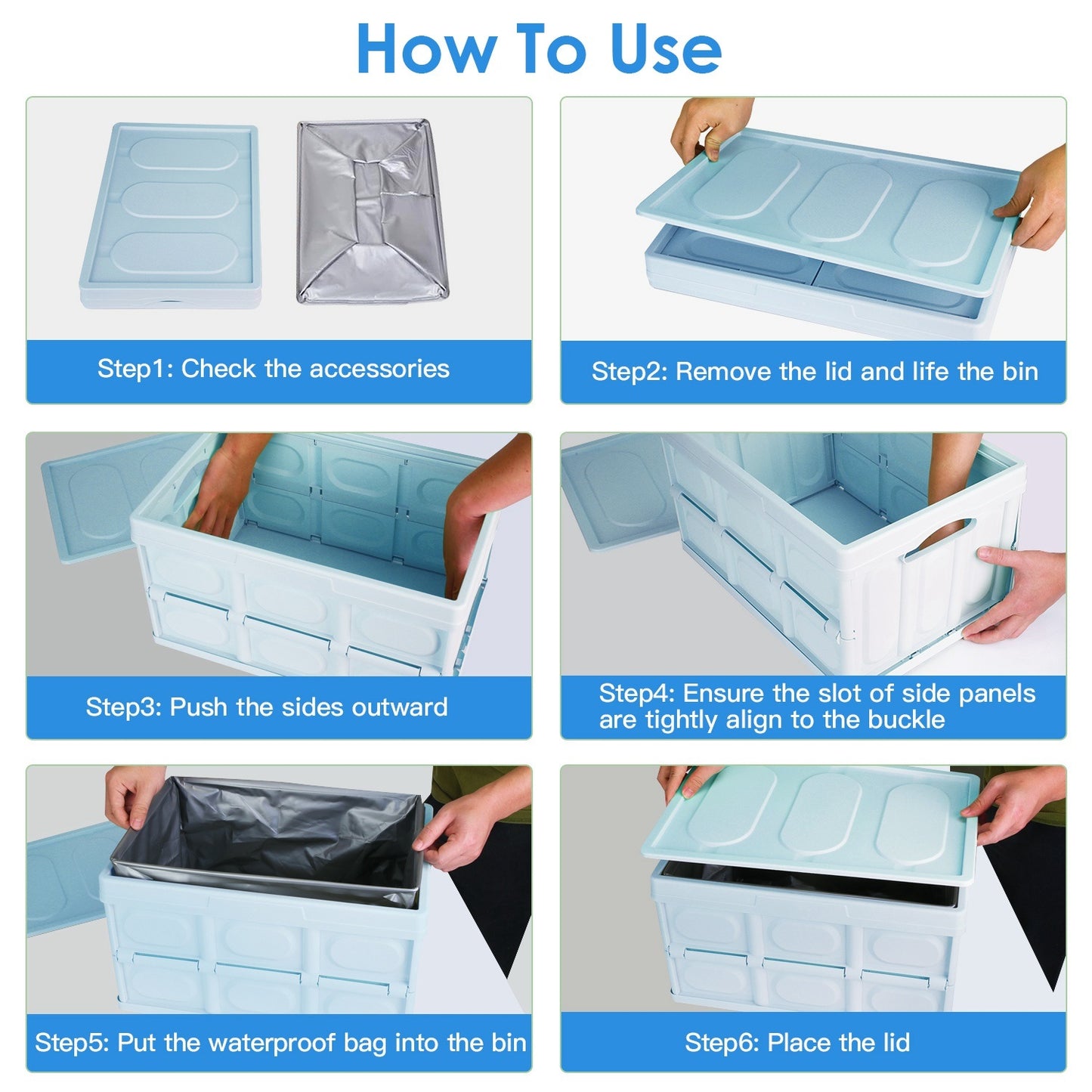 How To Use

Step1: Check the accessories

Step2: Remove the lid and life the bin

Step3: Push the sides outward

Step4: Ensure the slot of side panels are tightly align to the buckle

Step5: Put the waterproof bag into the bin

Step6: Place the lid