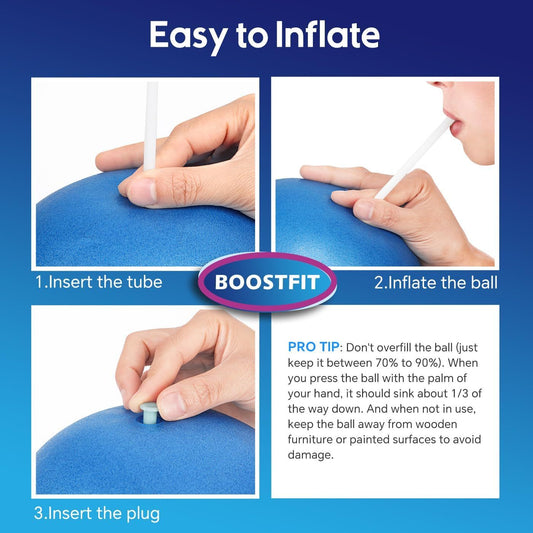 Easy to Inflate

1.Insert the tube

BOOSTFIT

2.Inflate the ball

PRO TIP: Don't overfill the ball (just keep it between 70% to 90%). When you press the ball with the palm of your hand, it should sink about 1/3 of the way down. And when not in use, keep the ball away from wooden furniture or painted surfaces to avoid damage.

3.Insert the plug