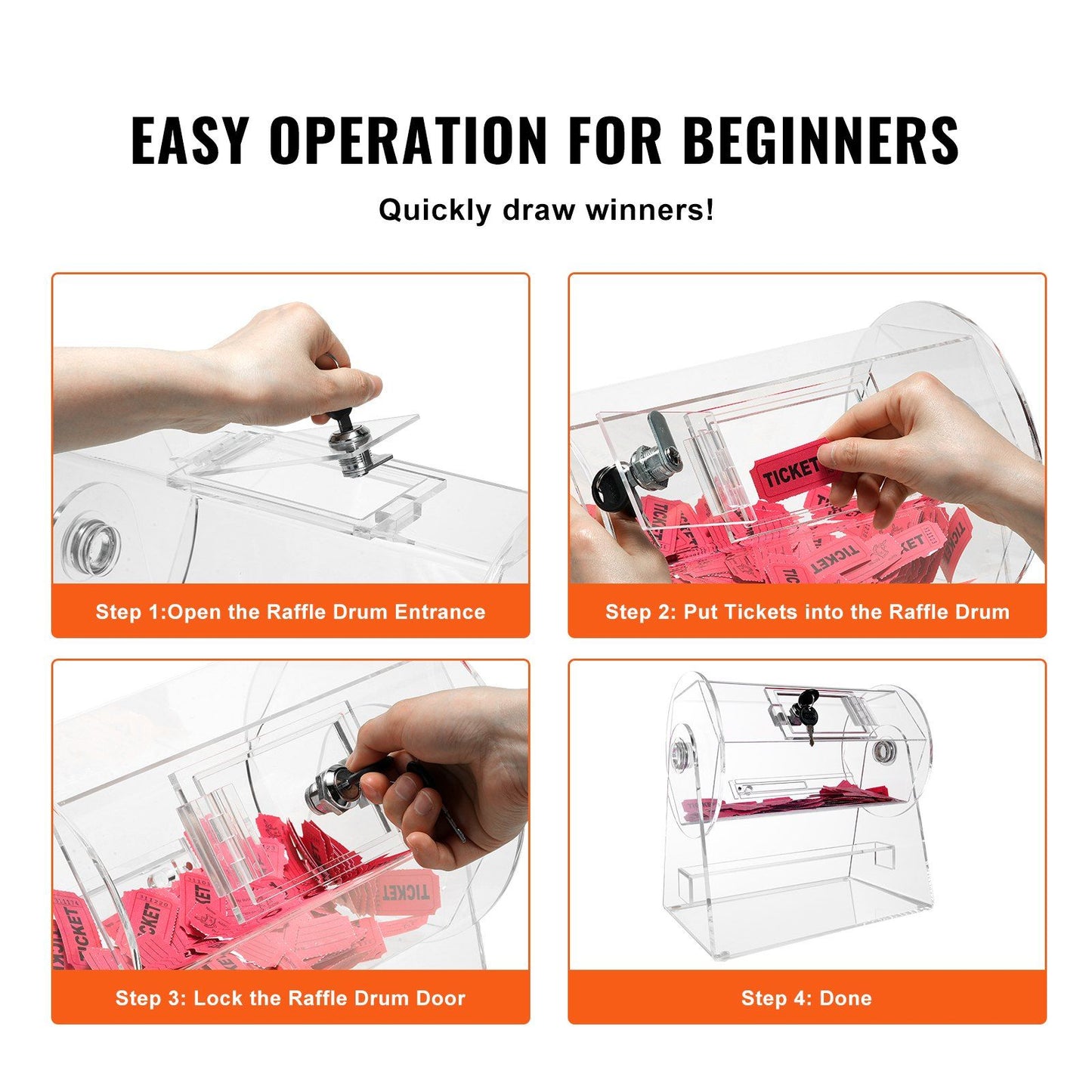 EASY OPERATION FOR BEGINNERS

Quickly draw winners!

TICKET

Step 1:Open the Raffle Drum Entrance

Step 2: Put Tickets into the Raffle Drum

Step 3: Lock the Raffle Drum Door

Step 4: Done