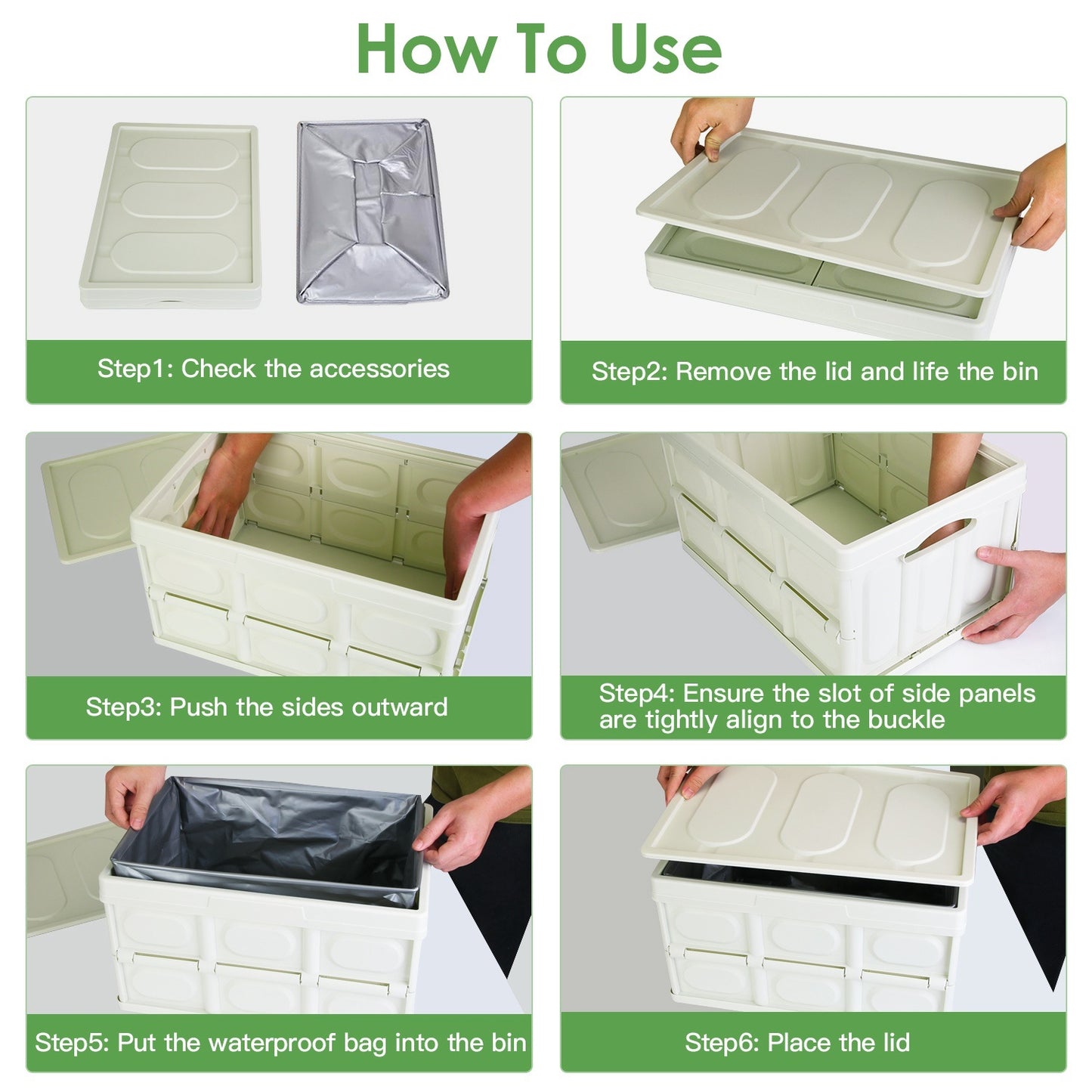 How To Use

Step1: Check the accessories

Step2: Remove the lid and life the bin

Step3: Push the sides outward

Step4: Ensure the slot of side panels are tightly align to the buckle

Step5: Put the waterproof bag into the bin

Step6: Place the lid