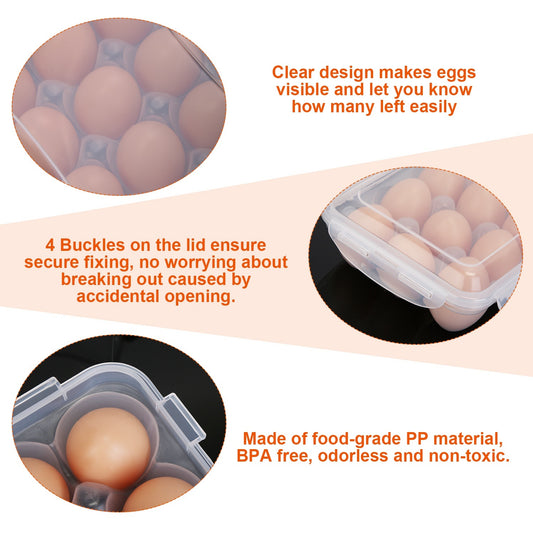 Clear design makes eggs visible and let you know how many left easily

4 Buckles on the lid ensure secure fixing, no worrying about breaking out caused by accidental opening.

Made of food-grade PP material, BPA free, odorless and non-toxic.