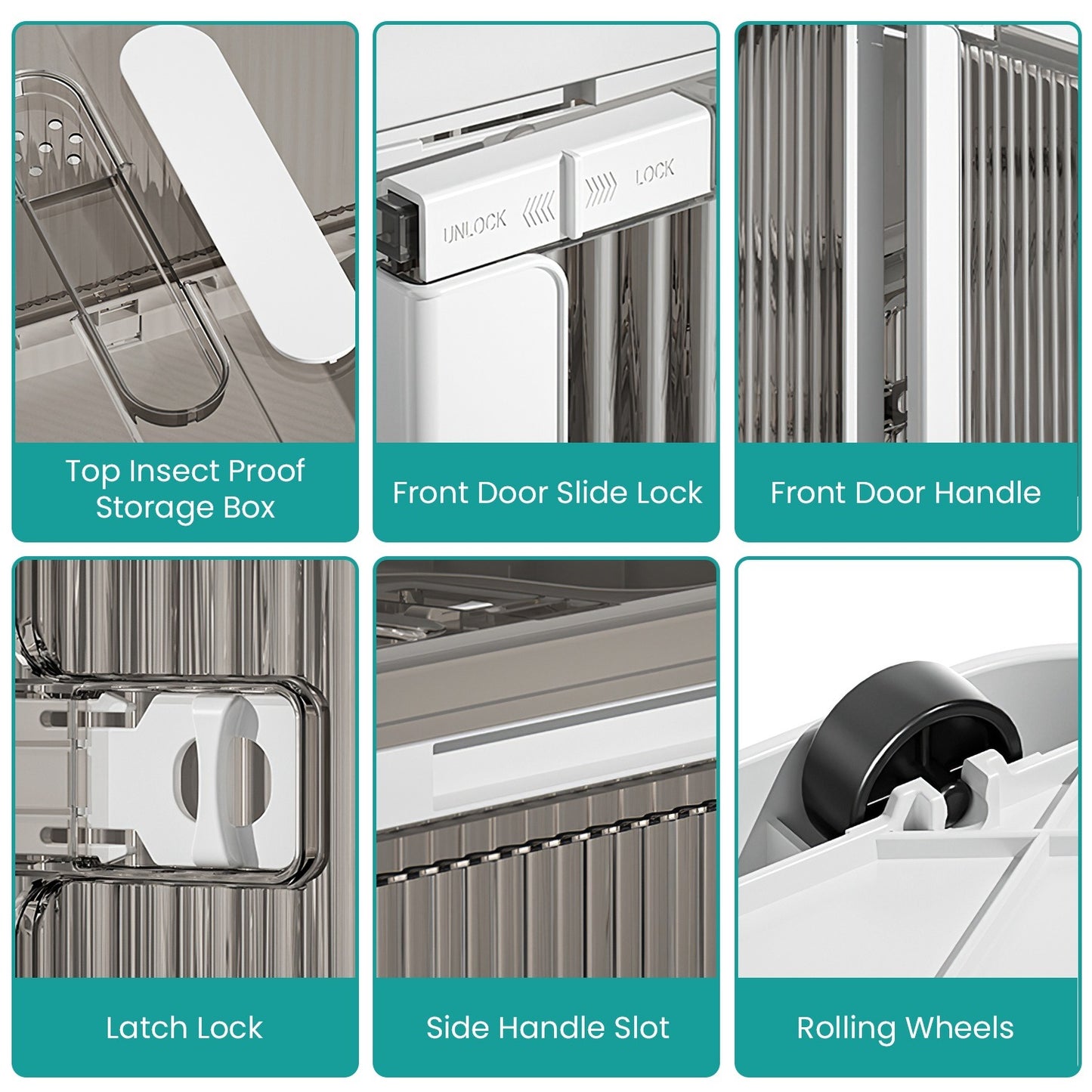 Top Insect Proof Storage Box

UNLOCK LOCK

Front Door Slide Lock

Front Door Handle

Latch Lock

Side Handle Slot

Rolling Wheels