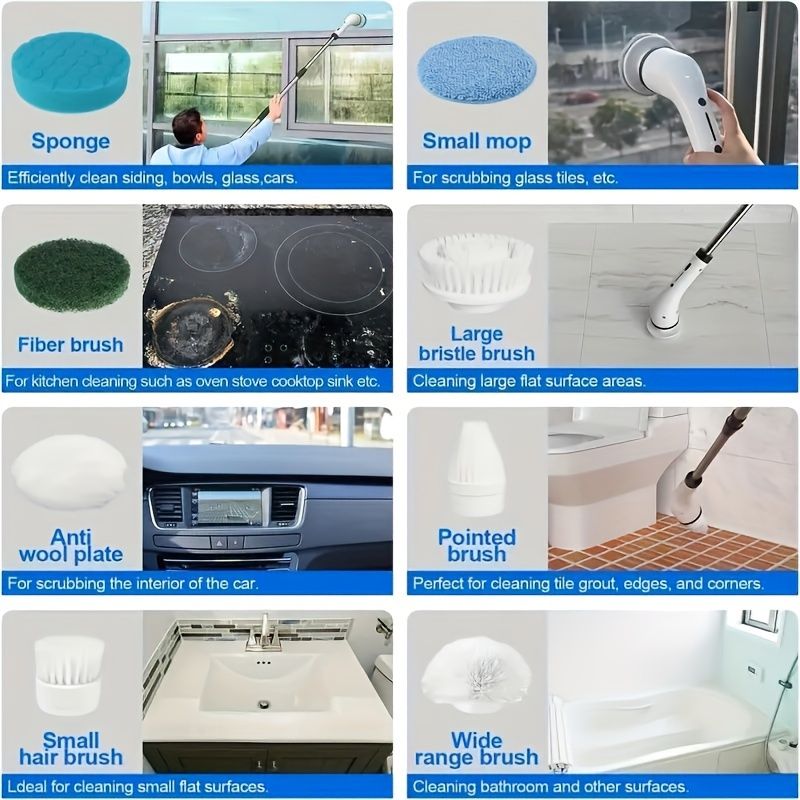 Sponge
Efficiently clean siding, bowls, glass,cars.

Small mop
For scrubbing glass tiles, etc.

Fiber brush
For kitchen cleaning such as oven stove cooktop sink etc.

Large bristle brush
Cleaning large flat surface areas.

Anti wool plate
For scrubbing the interior of the car.

Pointed brush
Perfect for cleaning tile grout, edges, and corners.

Small hair brush
Ldeal for cleaning small flat surfaces.

Wide range brush
Cleaning bathroom and other surfaces.