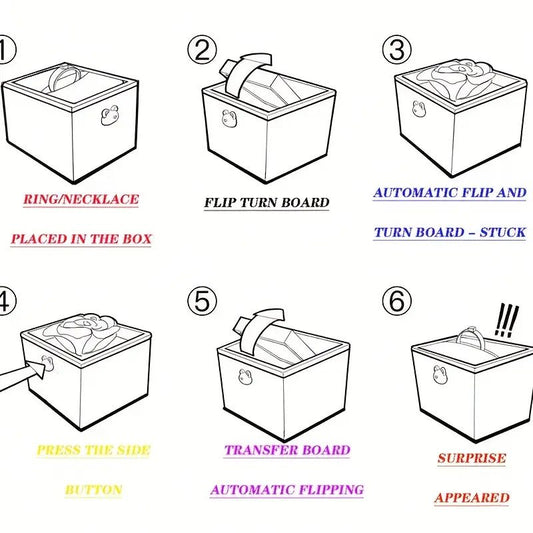 1

RING/NECKLACE

PLACED IN THE BOX

2

FLIP TURN BOARD

3

AUTOMATIC FLIP AND

TURN BOARD – STUCK

4

PRESS THE SIDE

BUTTON

5

TRANSFER BOARD

AUTOMATIC FLIPPING

6

!!!

SURPRISE

APPEARED